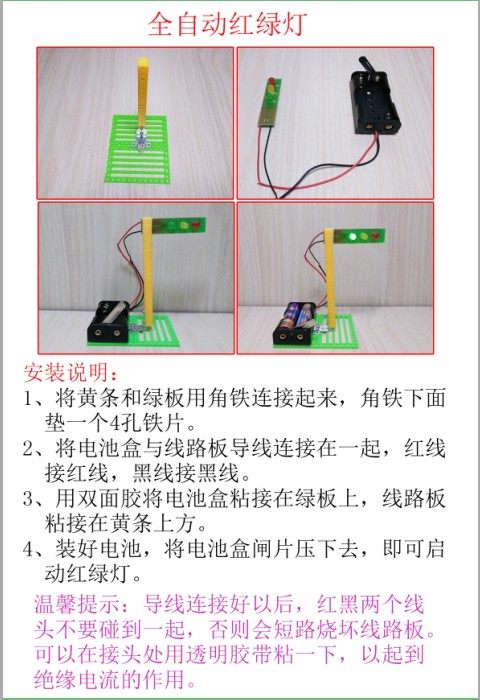 全自动红绿灯

安装说明：
1、将黄条和绿板用角铁连接起来，角铁下面垫一个4孔铁片。
2、将电池盒与线路板导线连接在一起，红线接红线，黑线接黑线。
3、用双面胶将电池盒粘接在绿板上，线路板粘接在黄条上方。
4、装好电池，将电池盒闸片压下去，即可启动红绿灯。

温馨提示：导线连接好以后，红黑两个线头不要碰到一起，否则会短路烧坏线路板。可以在接头处用透明胶带粘一下，以起到绝缘电流的作用。