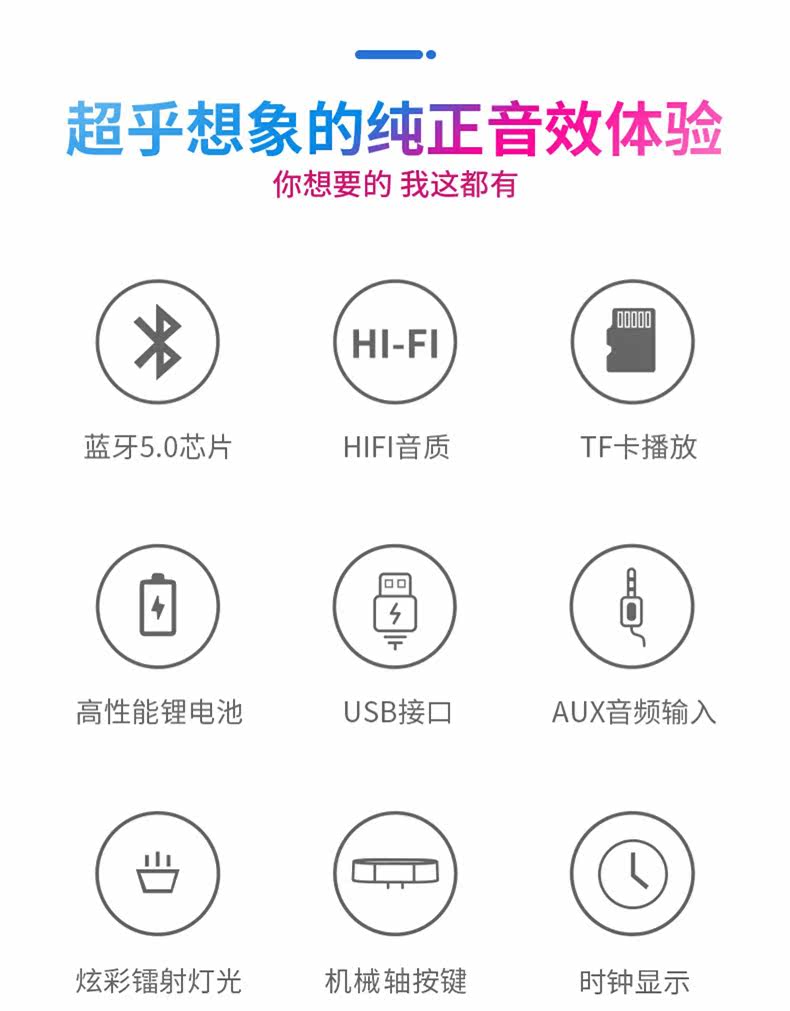 超乎想象的纯正音效体验

你想要的 我这都有

HI-FI

蓝牙5.0芯片

HIFI音质

TF卡播放

高性能锂电池

USB接口

AUX音频输入

炫彩镭射灯光

机械轴按键

时钟显示