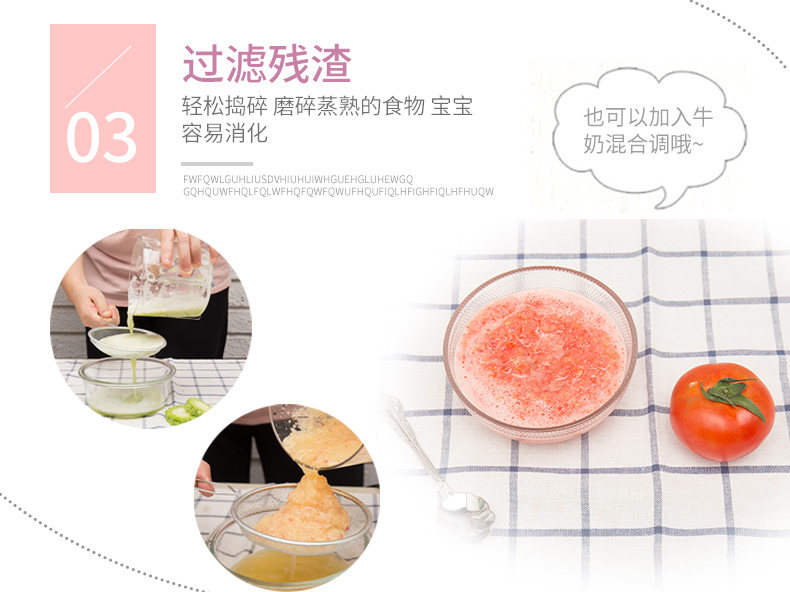 03

过滤残渣

轻松捣碎 磨碎蒸熟的食物 宝宝容易消化

FWFQWLGUHLIUSDVHIUHUIWHGUEHGLUHEWGQ
GQHQUWFHQLFQLWFHQFQWFQWUFHQUFIQLHFIGHFIQLHFHUQW

也可以加入牛奶混合调哦~