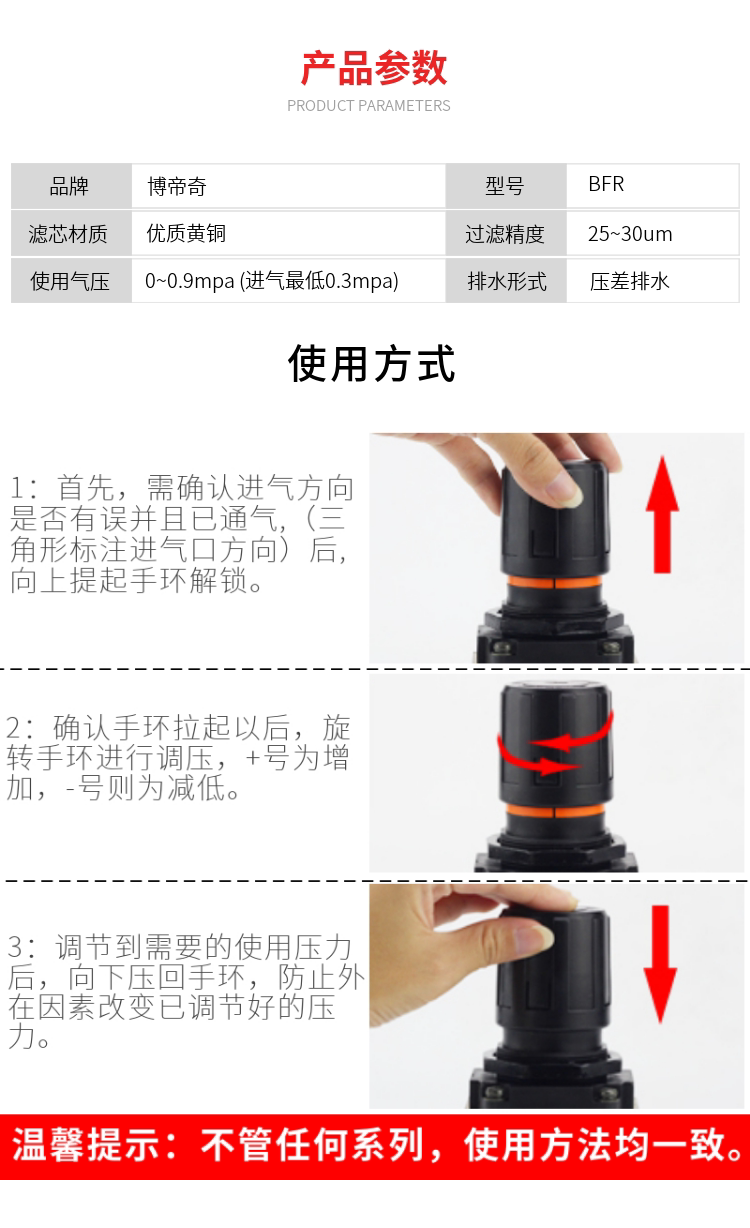 产品参数
PRODUCT PARAMETERS

| 品牌 | 博帝奇 | 型号 | BFR |
|---|---|---|---|
| 滤芯材质 | 优质黄铜 | 过滤精度 | 25~30um |
| 使用气压 | 0~0.9mpa (进气最低0.3mpa) | 排水形式 | 压差排水 |

使用方式

1：首先，需确认进气方向是否有误并且已通气，（三角形标注进气口方向）后，向上提起手环解锁。

2：确认手环拉起以后，旋转手环进行调压，+号为增加，-号则为减低。

3：调节到需要的使用压力后，向下压回手环，防止外在因素改变已调节好的压力。

温馨提示：不管任何系列，使用方法均一致。