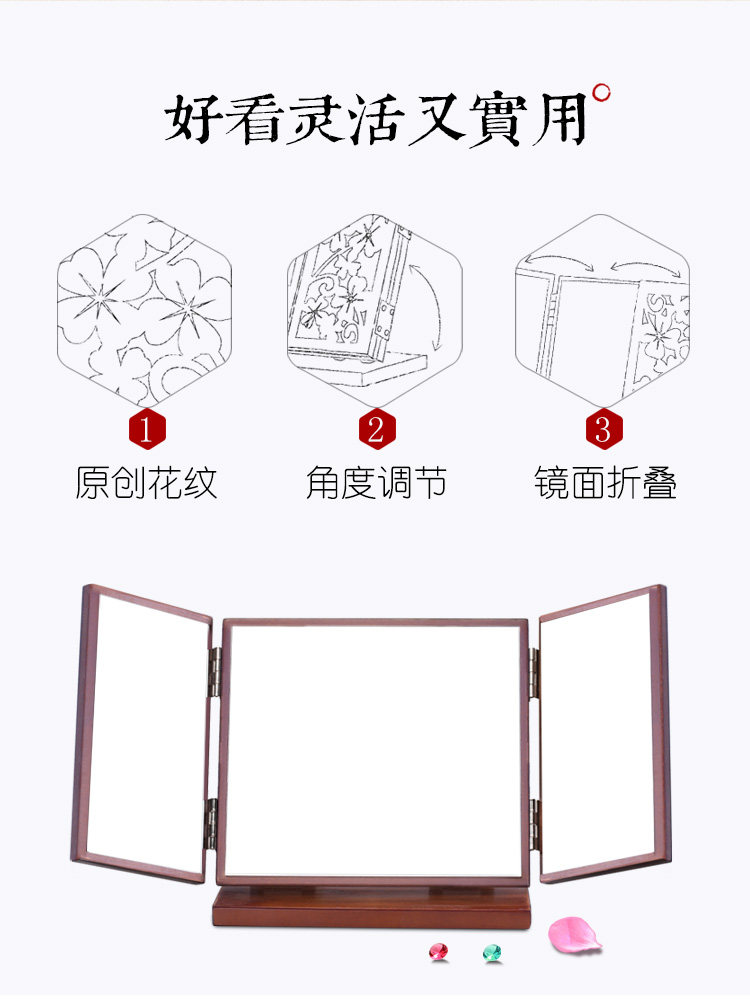 好看灵活又實用

1
原创花纹

2
角度调节

3
镜面折叠