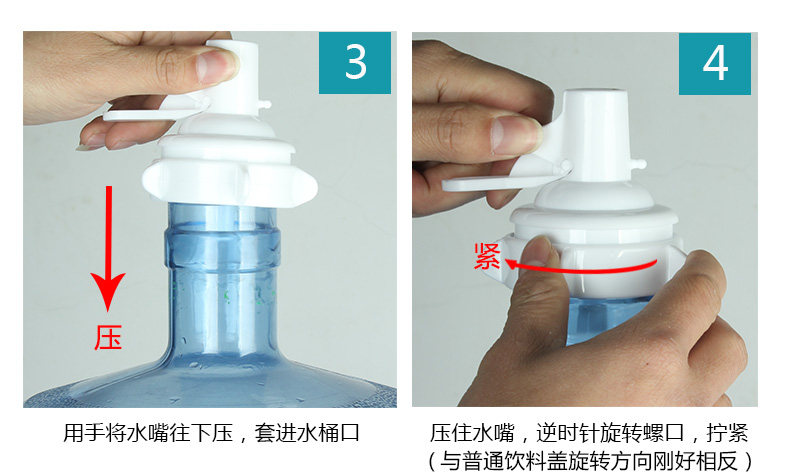 3

压

用手将水嘴往下压，套进水桶口

4

紧

压住水嘴，逆时针旋转螺口，拧紧
（与普通饮料盖旋转方向刚好相反）