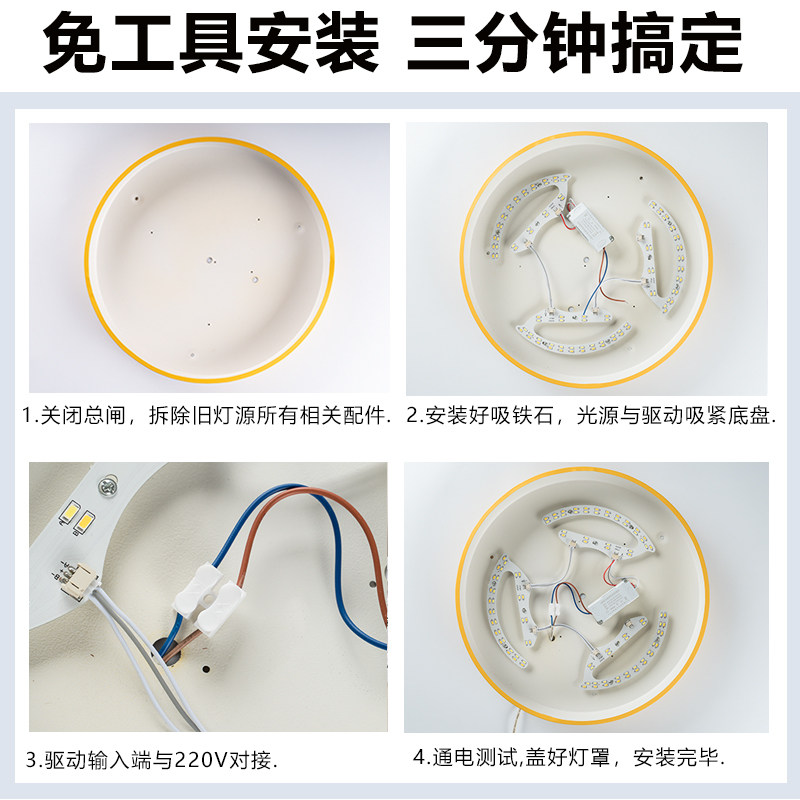 免工具安装 三分钟搞定

1.关闭总闸，拆除旧灯源所有相关配件.

2.安装好吸铁石，光源与驱动吸紧底盘.

3.驱动输入端与220V对接.

4.通电测试,盖好灯罩，安装完毕.