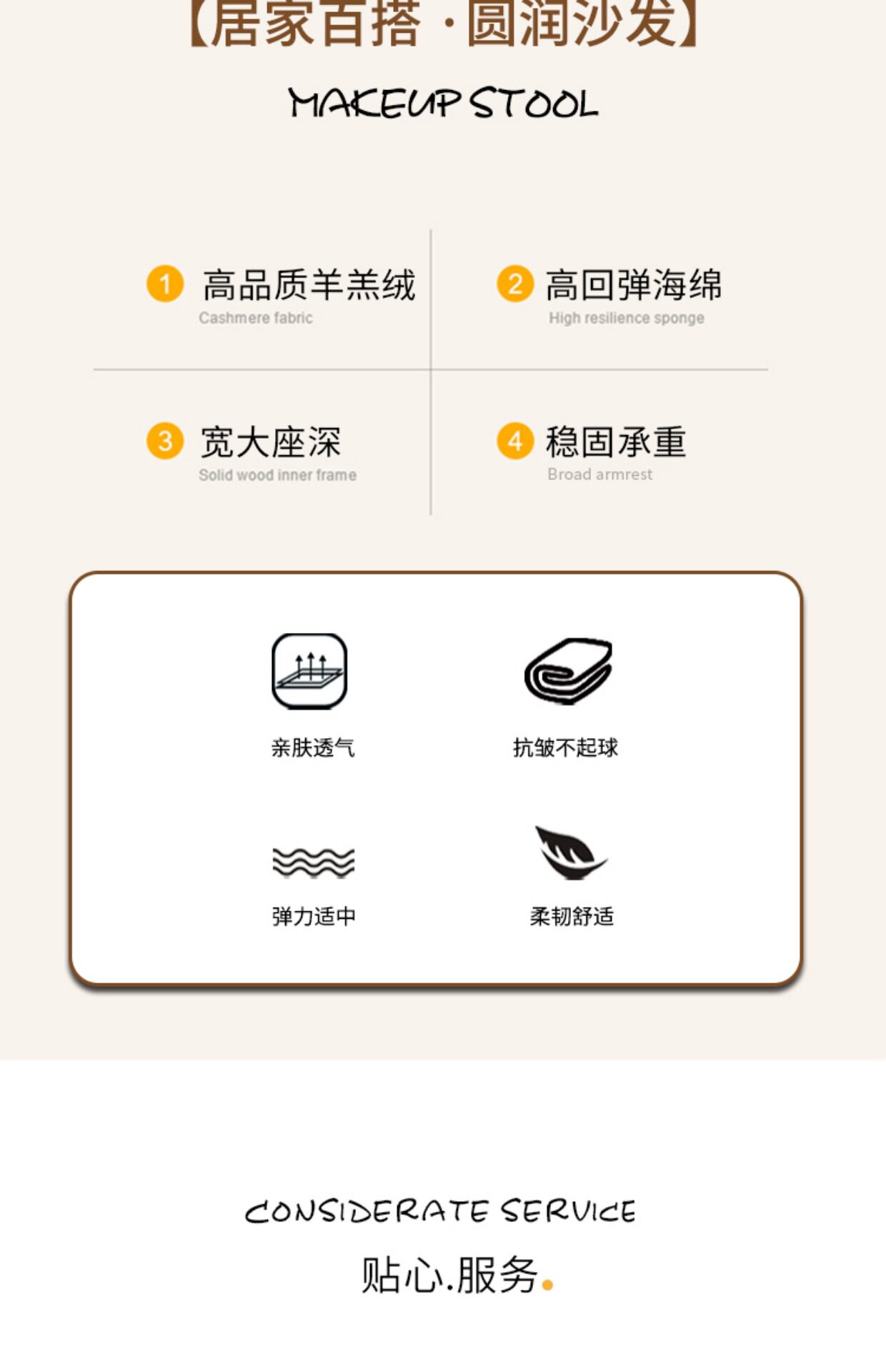 【居家百搭·圆润沙发】

MAKEUP STOOL

1 高品质羊羔绒
Cashmere fabric

2 高回弹海绵
High resilience sponge

3 宽大座深
Solid wood inner frame

4 稳固承重
Broad armrest

亲肤透气

抗皱不起球

弹力适中

柔韧舒适

CONSIDERATE SERVICE

贴心.服务.