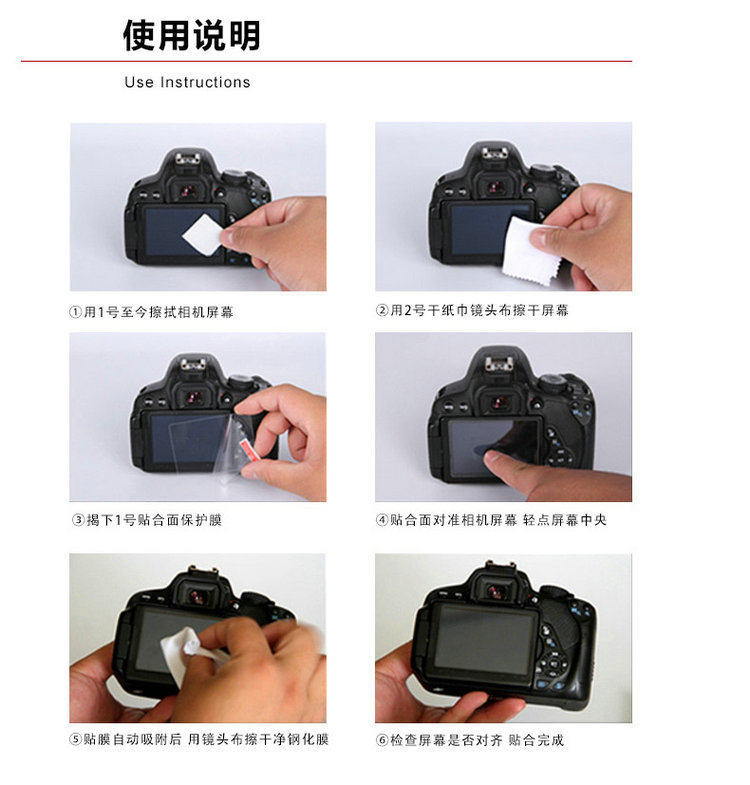 使用说明

Use Instructions

①用1号至今擦拭相机屏幕

②用2号干纸巾镜头布擦干屏幕

③揭下1号贴合面保护膜

④贴合面对准相机屏幕 轻点屏幕中央

⑤贴膜自动吸附后 用镜头布擦干净钢化膜

⑥检查屏幕是否对齐 贴合完成