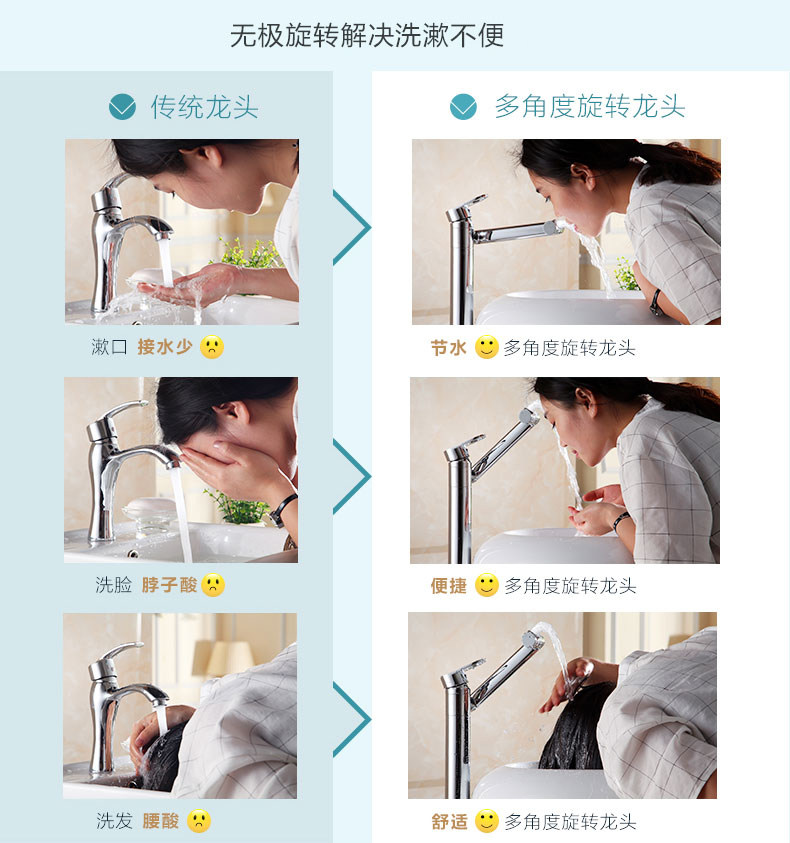 无极旋转解决洗漱不便

传统龙头

漱口 接水少

洗脸 脖子酸

洗发 腰酸

多角度旋转龙头

节水 多角度旋转龙头

便捷 多角度旋转龙头

舒适 多角度旋转龙头