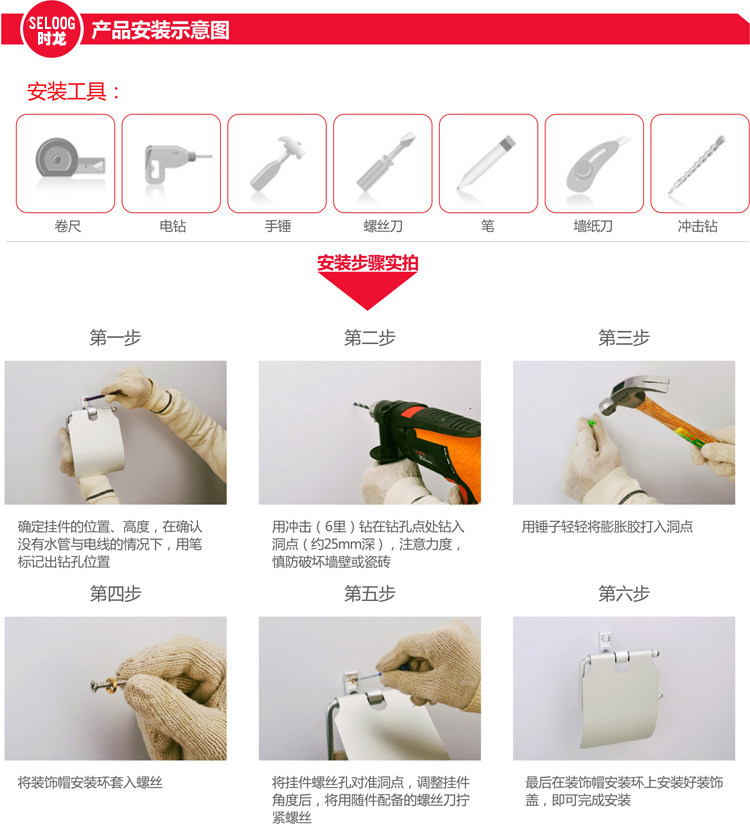 SELOOG
时龙

产品安装示意图

安装工具：

卷尺

电钻

手锤

螺丝刀

笔

墙纸刀

冲击钻

安装步骤实拍

第一步

确定挂件的位置、高度，在确认没有水管与电线的情况下，用笔标记出钻孔位置

第二步

用冲击（6里）钻在钻孔点处钻入洞点（约25mm深），注意力度，慎防破坏墙壁或瓷砖

第三步

用锤子轻轻将膨胀胶打入洞点

第四步

将装饰帽安装环套入螺丝

第五步

将挂件螺丝孔对准洞点，调整挂件角度后，将用随件配备的螺丝刀拧紧螺丝

第六步

最后在装饰帽安装环上安装好装饰盖，即可完成安装