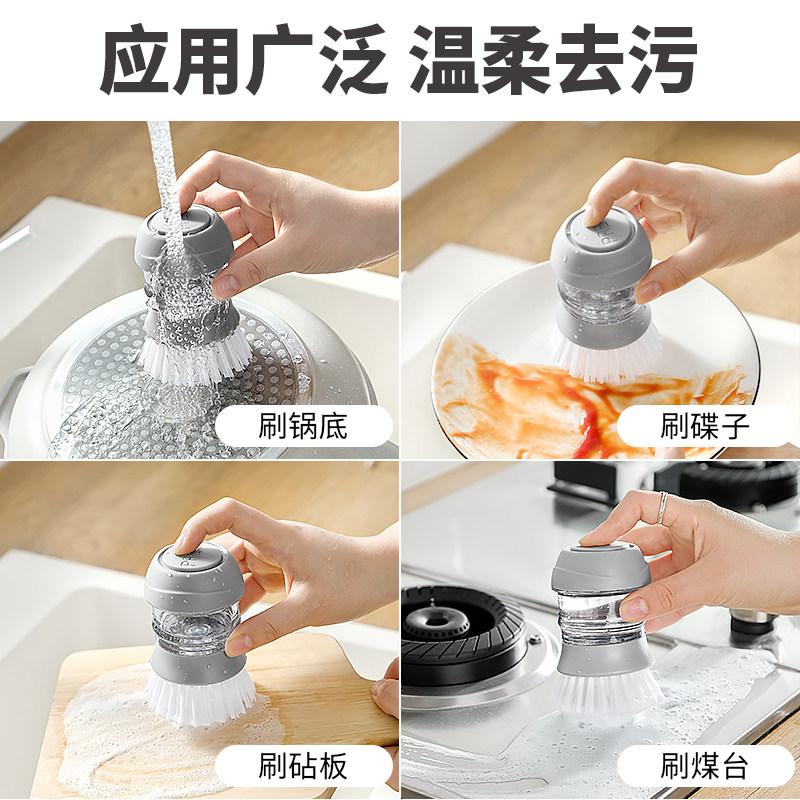 应用广泛 温柔去污

刷锅底

刷碟子

刷砧板

刷煤台