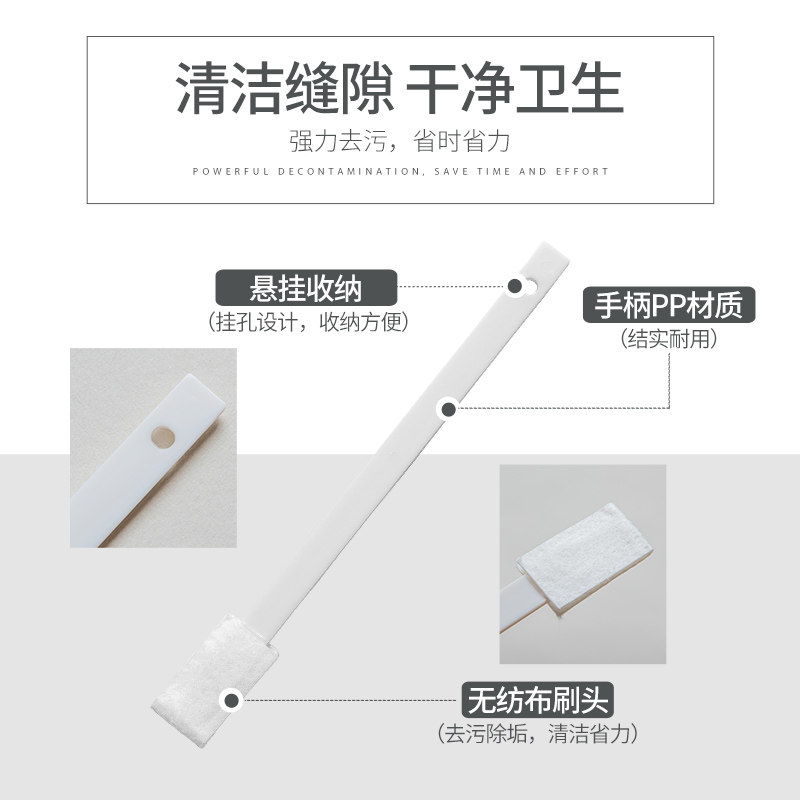 清洁缝隙 干净卫生

强力去污，省时省力

POWERFUL DECONTAMINATION, SAVE TIME AND EFFORT

悬挂收纳
（挂孔设计，收纳方便）

手柄PP材质
（结实耐用）

无纺布刷头
（去污除垢，清洁省力）