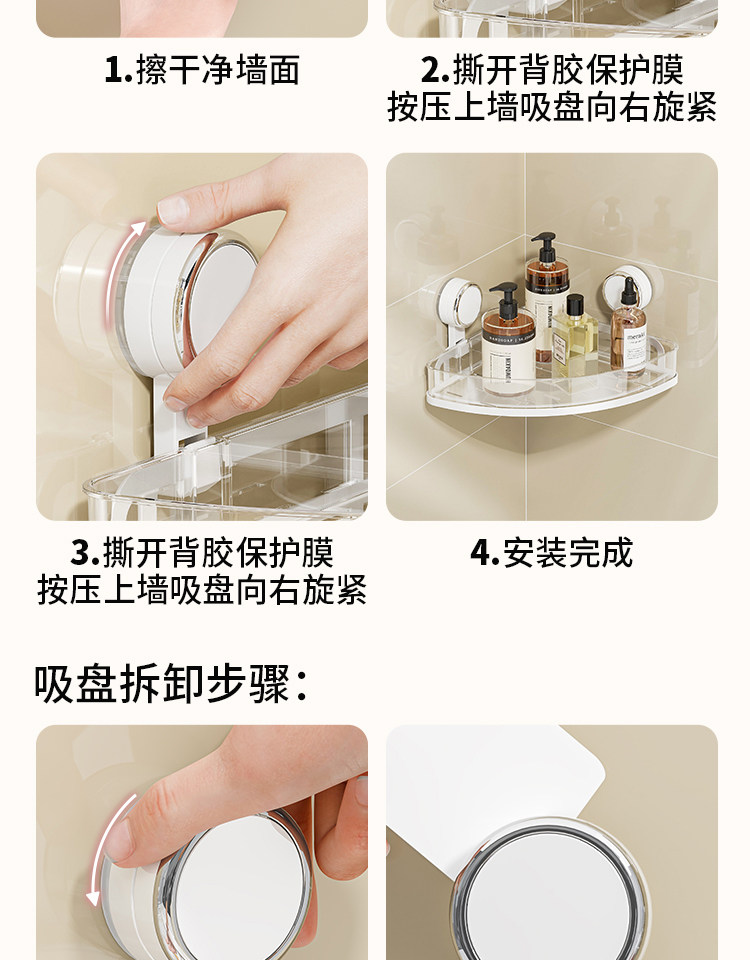 1.擦干净墙面

2.撕开背胶保护膜
按压上墙吸盘向右旋紧

3.撕开背胶保护膜
按压上墙吸盘向右旋紧

4.安装完成

吸盘拆卸步骤：