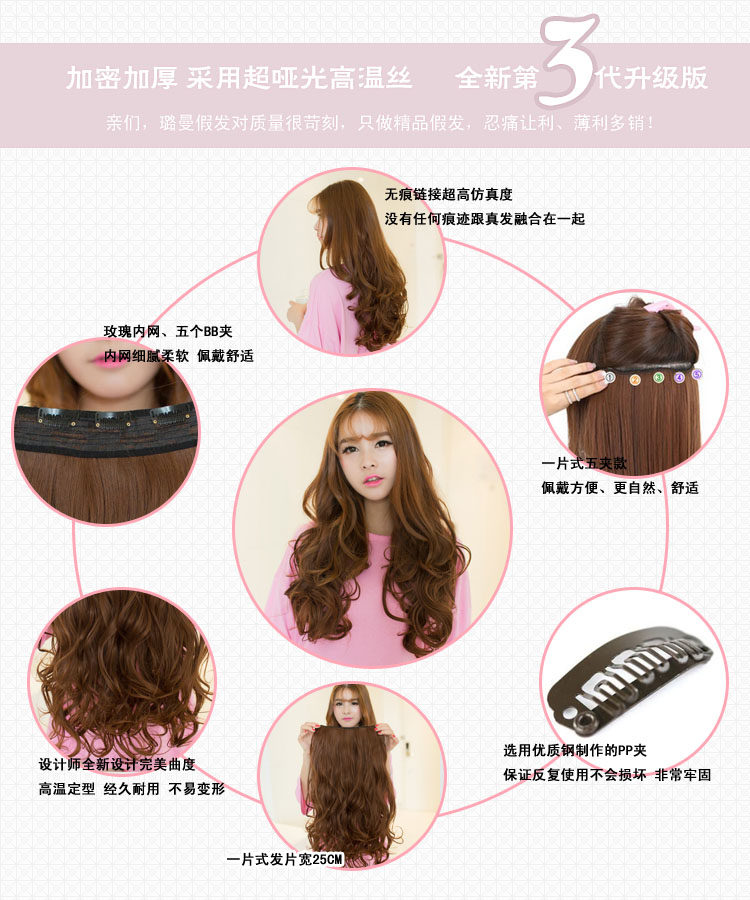 加密加厚 采用超哑光高温丝　全新第3代升级版

亲们，璐曼假发对质量很苛刻，只做精品假发，忍痛让利、薄利多销！

无痕链接超高仿真度
没有任何痕迹跟真发融合在一起

玫瑰内网、五个BB夹
内网细腻柔软 佩戴舒适

1 2 3 4 5

一片式五夹款
佩戴方便、更自然、舒适

设计师全新设计完美曲度
高温定型 经久耐用 不易变形

选用优质钢制作的PP夹
保证反复使用不会损坏 非常牢固

一片式发片宽25CM