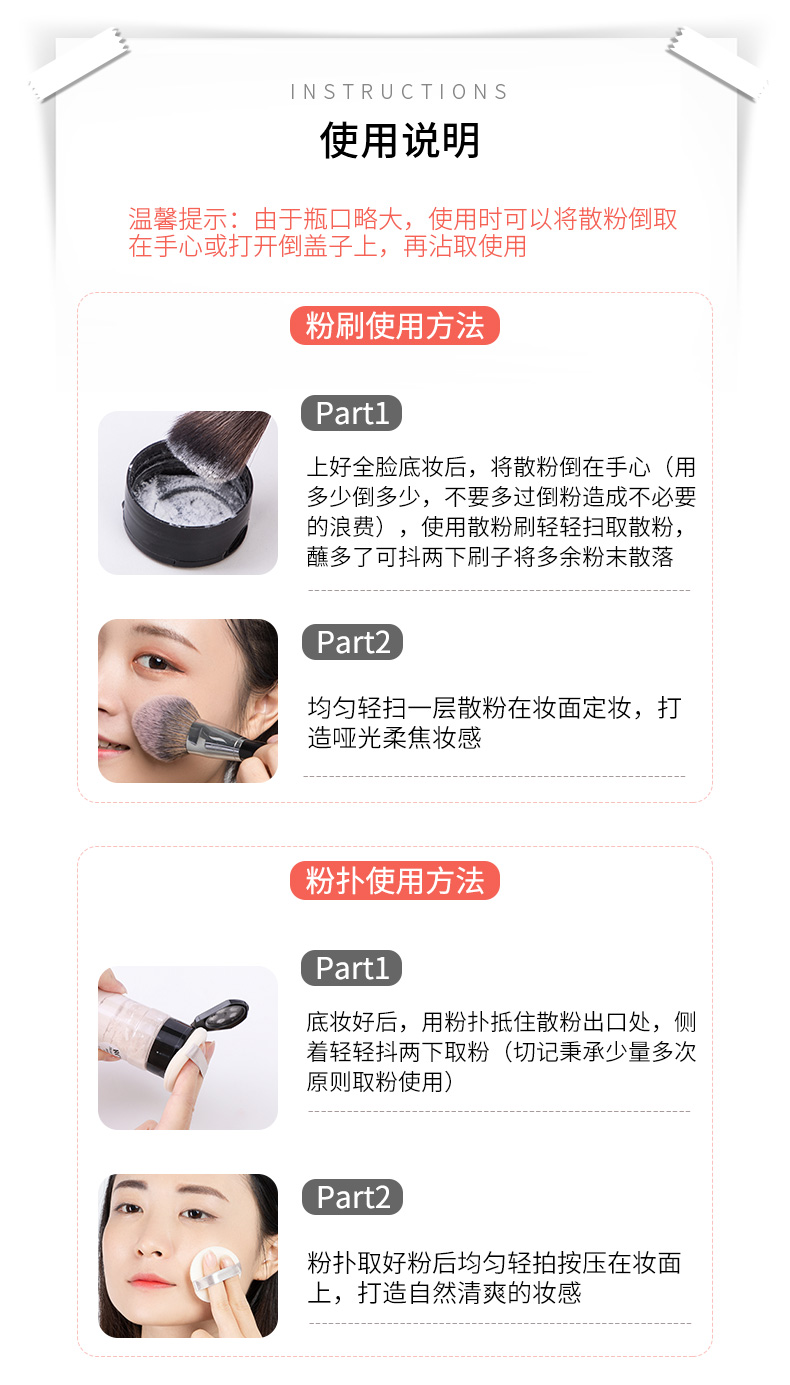 INSTRUCTIONS

使用说明

温馨提示：由于瓶口略大，使用时可以将散粉倒取在手心或打开倒盖子上，再沾取使用

粉刷使用方法

Part1

上好全脸底妆后，将散粉倒在手心（用多少倒多少，不要多过倒粉造成不必要的浪费），使用散粉刷轻轻扫取散粉，蘸多了可抖两下刷子将多余粉末散落

Part2

均匀轻扫一层散粉在妆面定妆，打造哑光柔焦妆感

粉扑使用方法

Part1

底妆好后，用粉扑抵住散粉出口处，侧着轻轻抖两下取粉（切记秉承少量多次原则取粉使用）

Part2

粉扑取好粉后均匀轻拍按压在妆面上，打造自然清爽的妆感