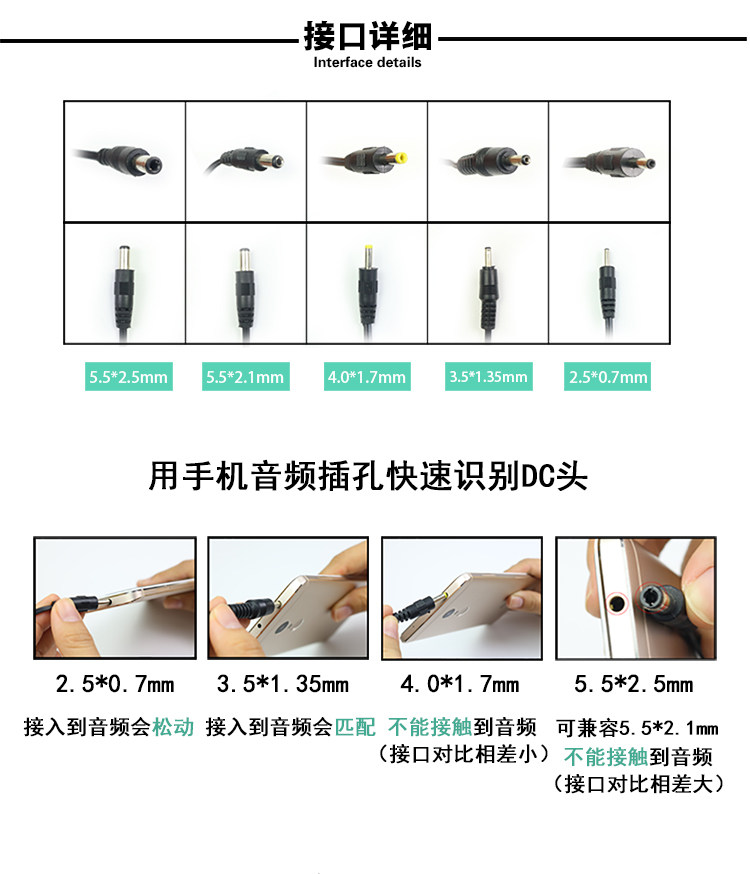 接口详细
Interface details

5.5*2.5mm
5.5*2.1mm
4.0*1.7mm
3.5*1.35mm
2.5*0.7mm

用手机音频插孔快速识别DC头

2.5*0.7mm
接入到音频会松动

3.5*1.35mm
接入到音频会匹配

4.0*1.7mm
不能接触到音频
（接口对比相差小）

5.5*2.5mm
可兼容5.5*2.1mm
不能接触到音频
（接口对比相差大）