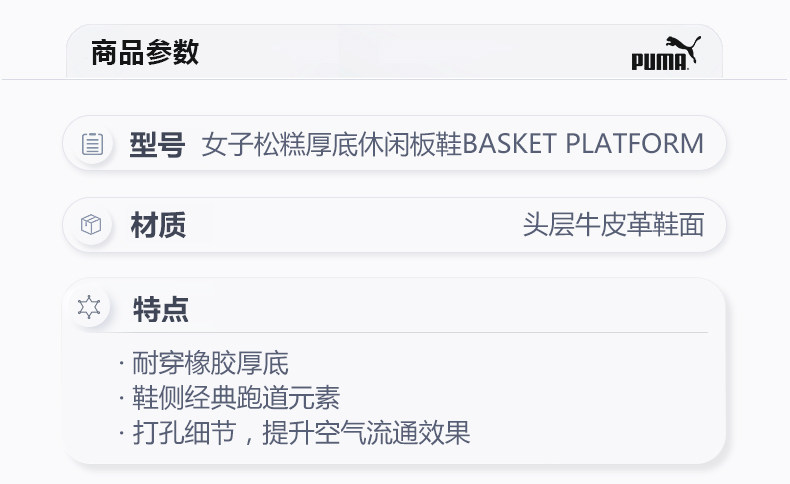 商品参数

PUMA

型号 女子松糕厚底休闲板鞋BASKET PLATFORM

材质 头层牛皮革鞋面

特点

· 耐穿橡胶厚底
· 鞋侧经典跑道元素
· 打孔细节，提升空气流通效果