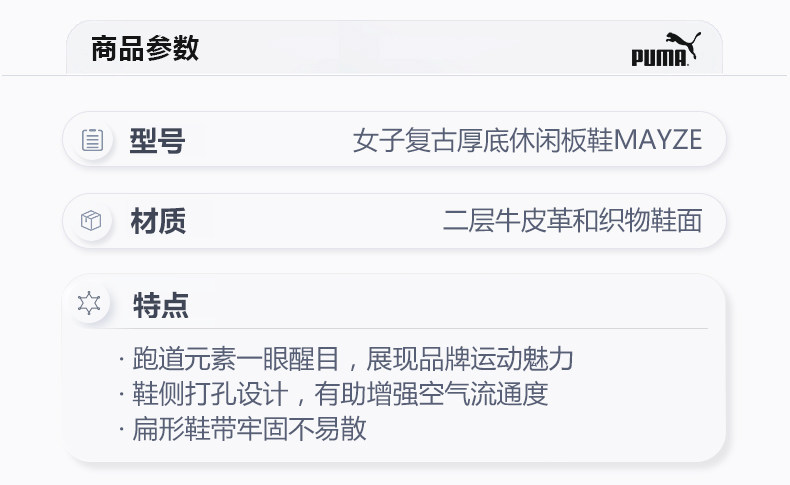 商品参数

PUMA

型号 女子复古厚底休闲板鞋MAYZE

材质 二层牛皮革和织物鞋面

特点

· 跑道元素一眼醒目，展现品牌运动魅力
· 鞋侧打孔设计，有助增强空气流通度
· 扁形鞋带牢固不易散