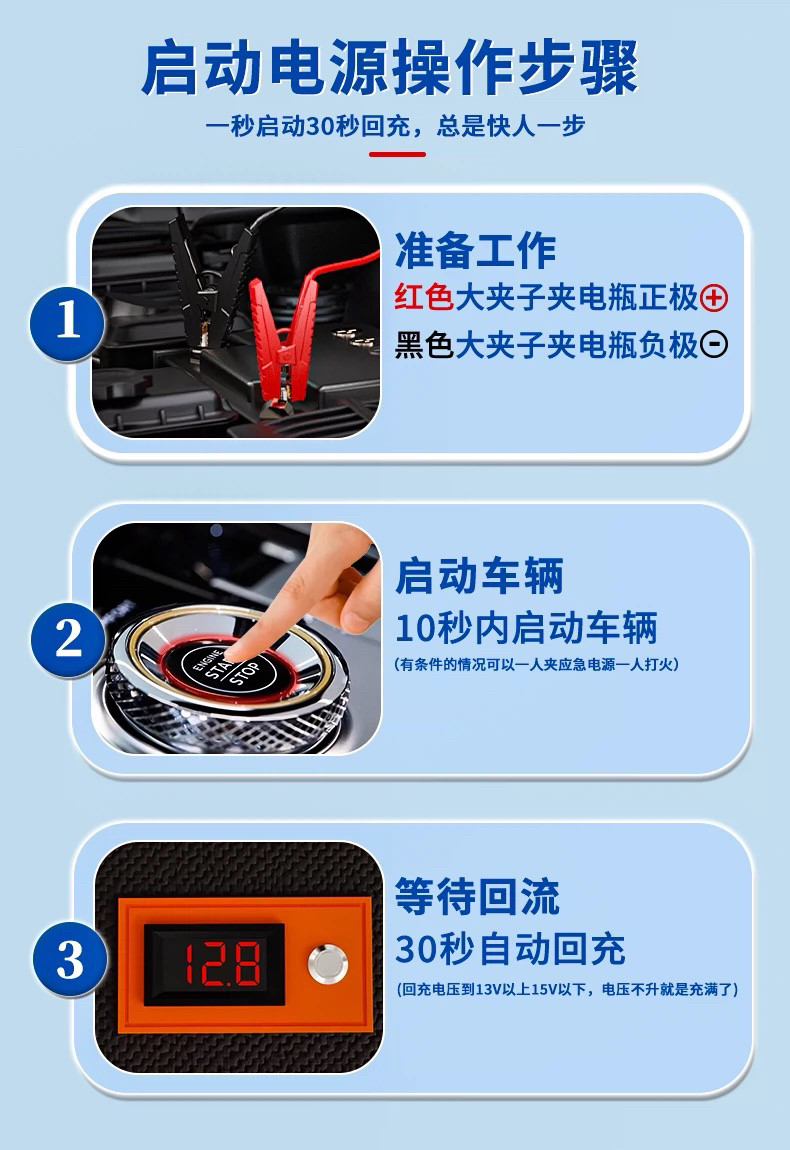 启动电源操作步骤

一秒启动30秒回充，总是快人一步

1

准备工作

红色大夹子夹电瓶正极⊕

黑色大夹子夹电瓶负极⊖

2

ENGINE START STOP

启动车辆

10秒内启动车辆

（有条件的情况可以一人夹应急电源一人打火）

3

12.8

等待回流

30秒自动回充

（回充电压到13V以上15V以下，电压不升就是充满了）