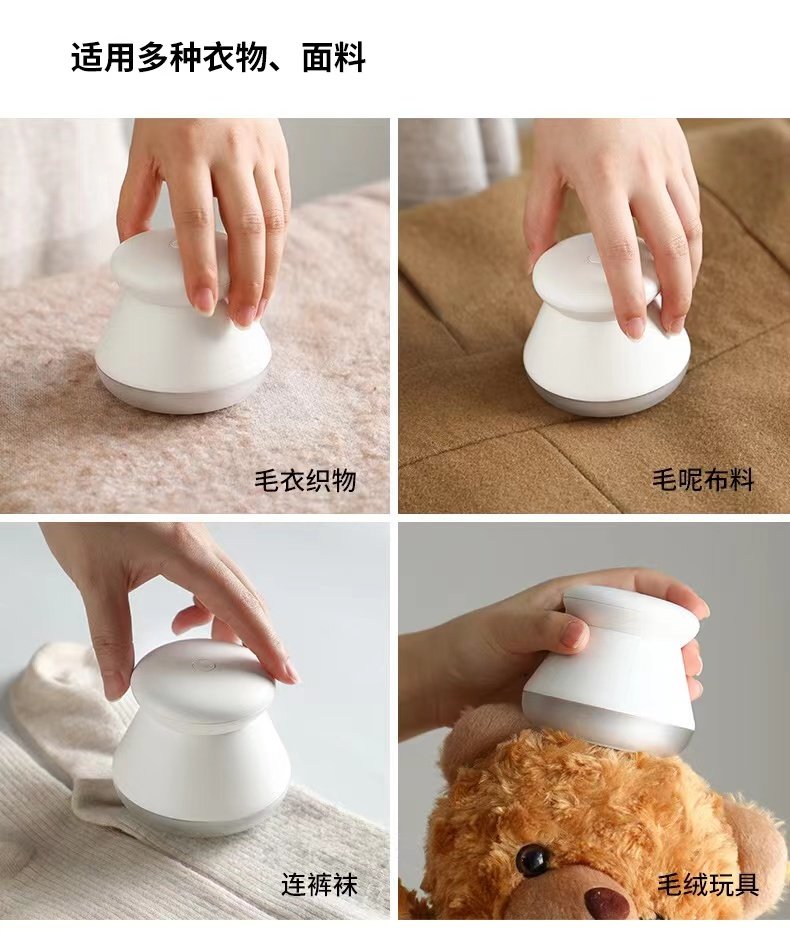 适用多种衣物、面料

毛衣织物

毛呢布料

连裤袜

毛绒玩具