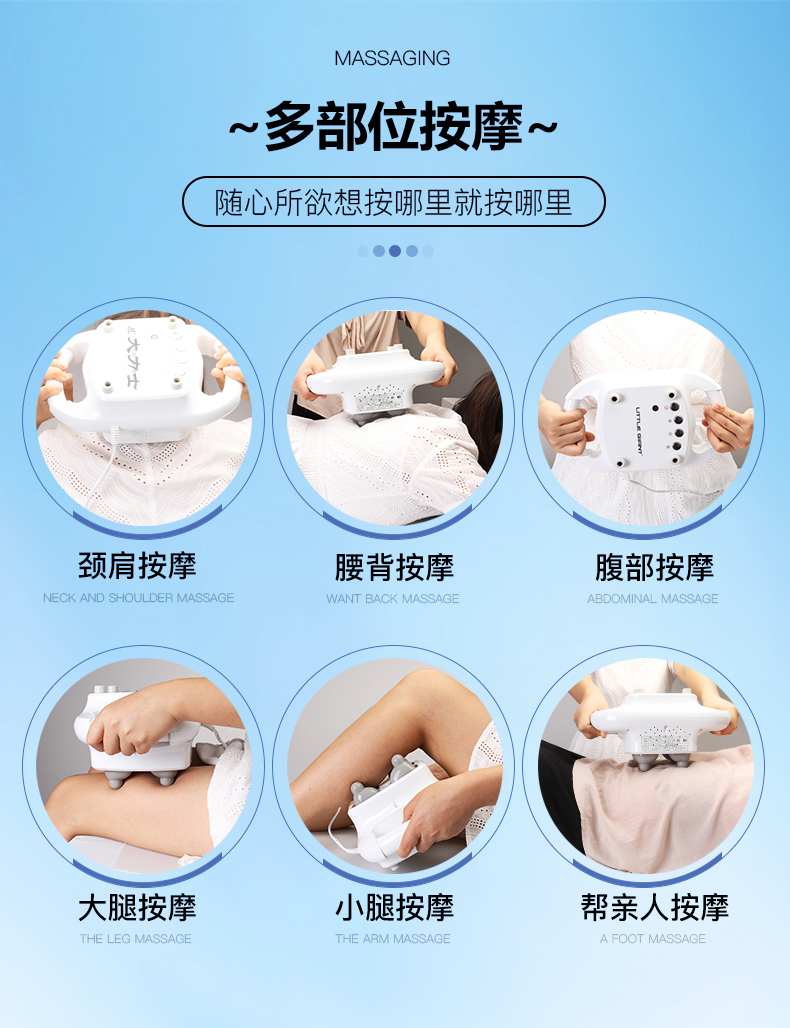 MASSAGING

~多部位按摩~

随心所欲想按哪里就按哪里

大力士

LITTLE GIANT

颈肩按摩

NECK AND SHOULDER MASSAGE

腰背按摩

WANT BACK MASSAGE

腹部按摩

ABDOMINAL MASSAGE

大腿按摩

THE LEG MASSAGE

小腿按摩

THE ARM MASSAGE

帮亲人按摩

A FOOT MASSAGE