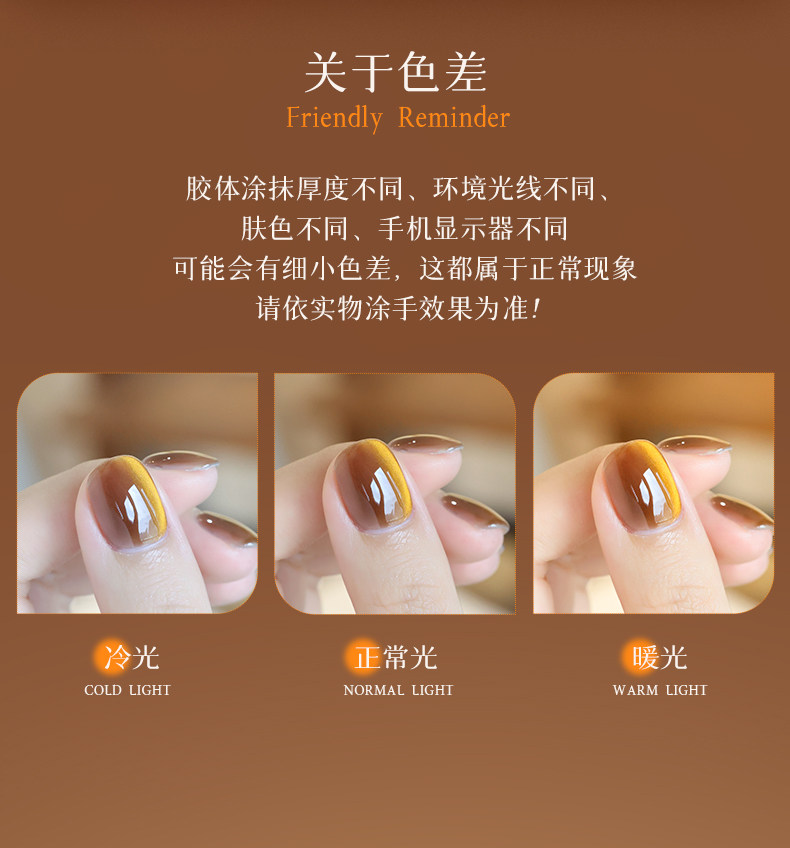 关于色差
Friendly Reminder

胶体涂抹厚度不同、环境光线不同、
肤色不同、手机显示器不同
可能会有细小色差，这都属于正常现象
请依实物涂手效果为准！

冷光
COLD LIGHT

正常光
NORMAL LIGHT

暖光
WARM LIGHT