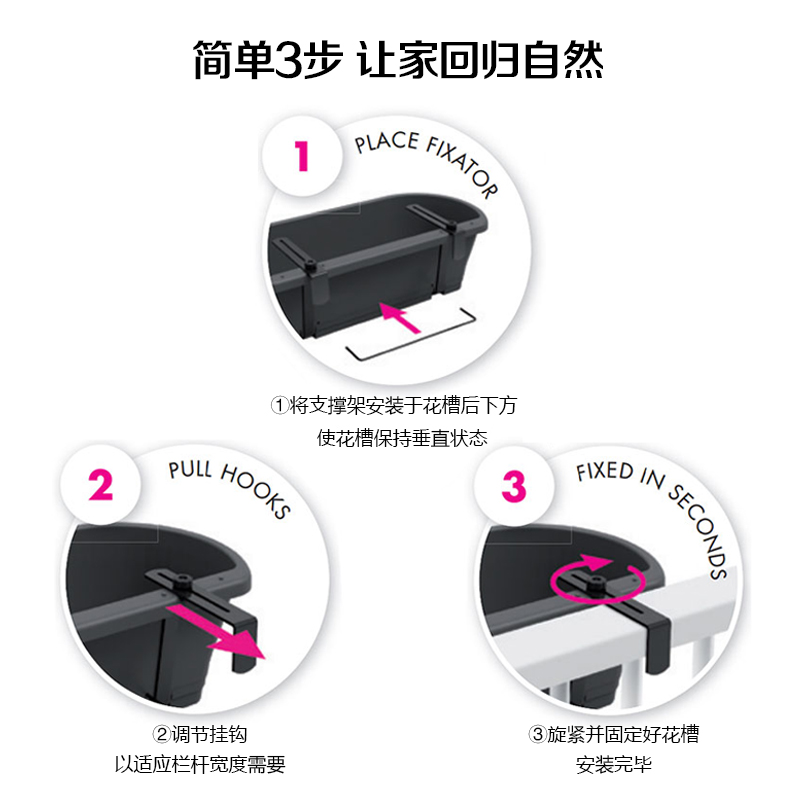 简单3步 让家回归自然

1
PLACE FIXATOR

①将支撑架安装于花槽后下方
使花槽保持垂直状态

2
PULL HOOKS

②调节挂钩
以适应栏杆宽度需要

3
FIXED IN SECONDS

③旋紧并固定好花槽
安装完毕