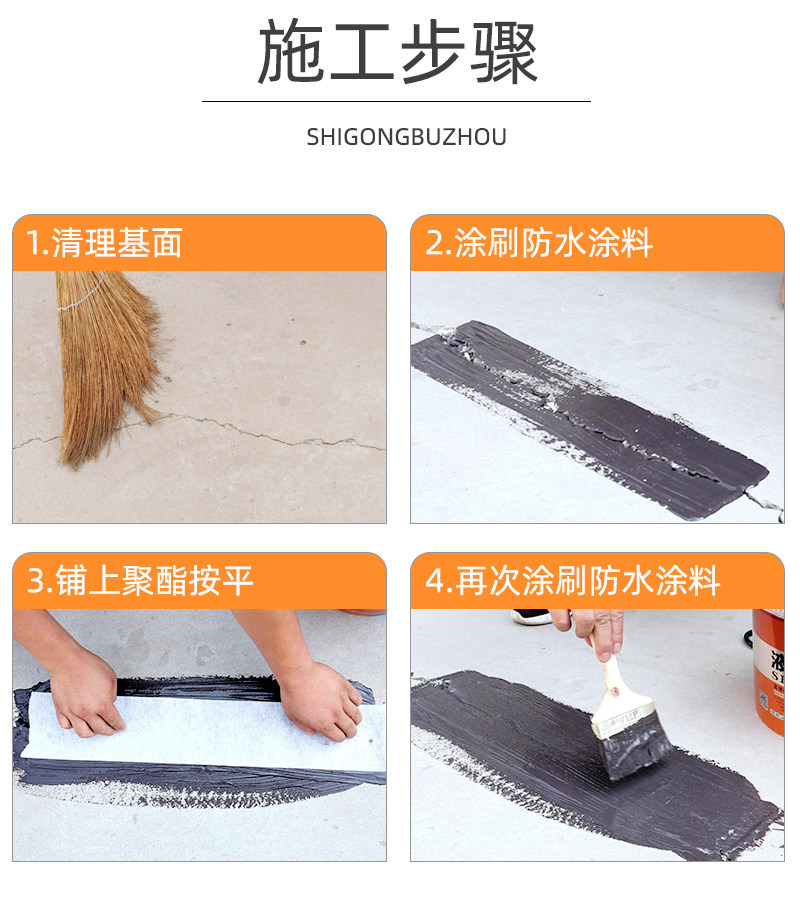 施工步骤

SHIGONGBUZHOU

1.清理基面

2.涂刷防水涂料

3.铺上聚酯按平

4.再次涂刷防水涂料