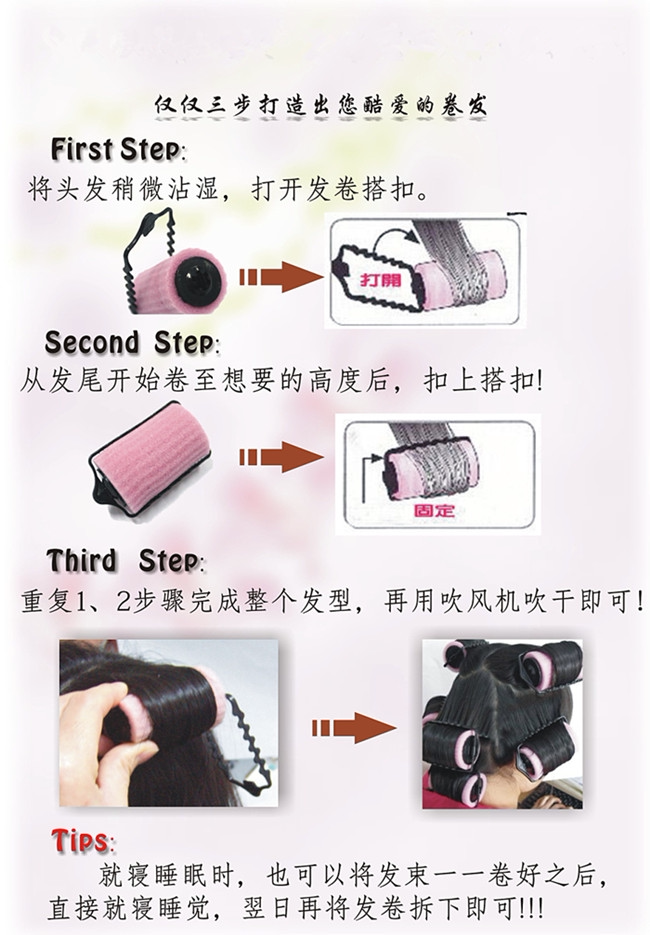 仅仅三步打造出您酷爱的卷发

First Step:
将头发稍微沾湿，打开发卷搭扣。

打開

Second Step:
从发尾开始卷至想要的高度后，扣上搭扣!

固定

Third Step:
重复1、2步骤完成整个发型，再用吹风机吹干即可！

Tips:
就寝睡眠时，也可以将发束一一卷好之后，直接就寝睡觉，翌日再将发卷拆下即可!!!