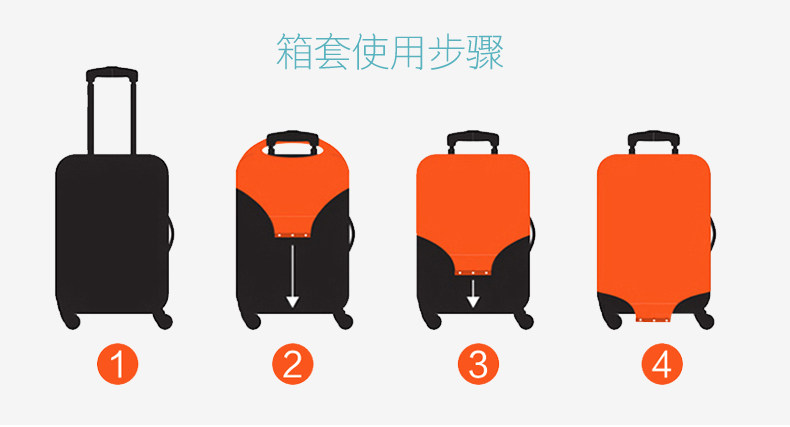 箱套使用步骤

1

2

3

4