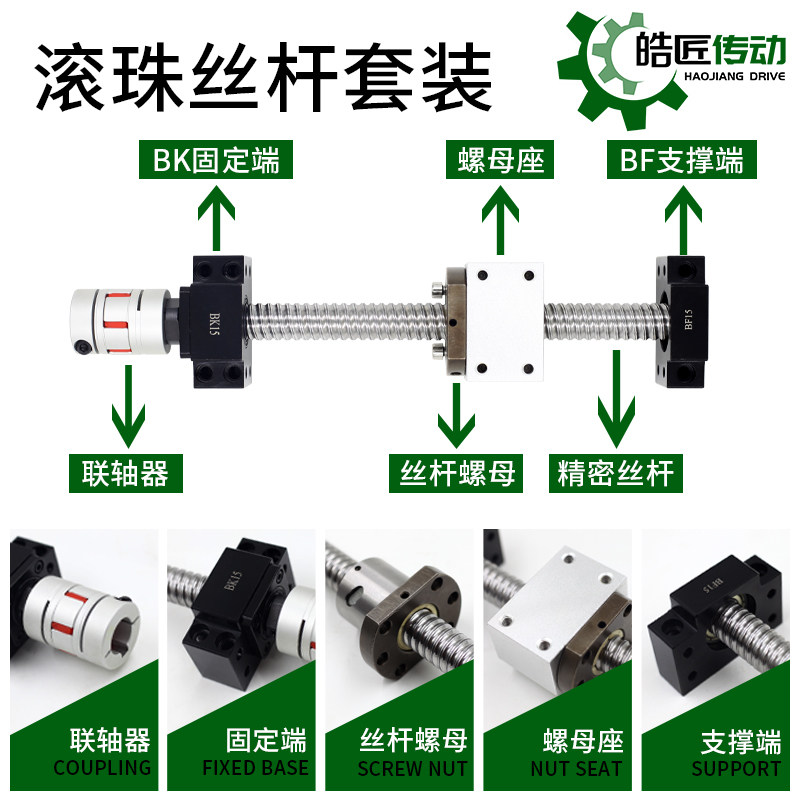 滚珠丝杆套装

皓匠传动
HAOJIANG DRIVE

BK固定端

螺母座

BF支撑端

BK15

BF15

联轴器

丝杆螺母

精密丝杆

BK15

BF15

联轴器
COUPLING

固定端
FIXED BASE

丝杆螺母
SCREW NUT

螺母座
NUT SEAT

支撑端
SUPPORT