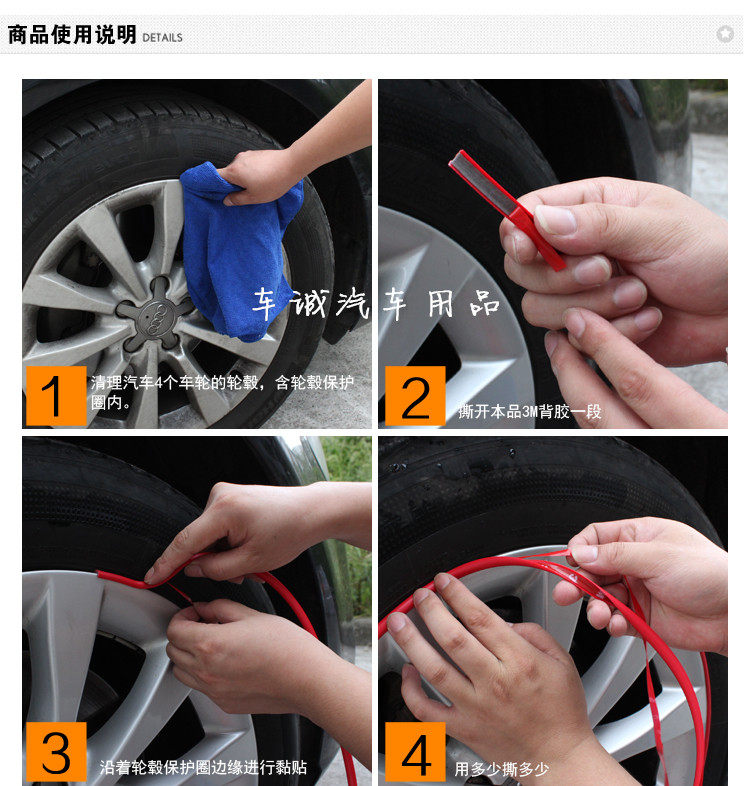 商品使用说明 DETAILS

车诚汽车用品

1 清理汽车4个车轮的轮毂，含轮毂保护圈内。

2 撕开本品3M背胶一段

3 沿着轮毂保护圈边缘进行黏贴

4 用多少撕多少