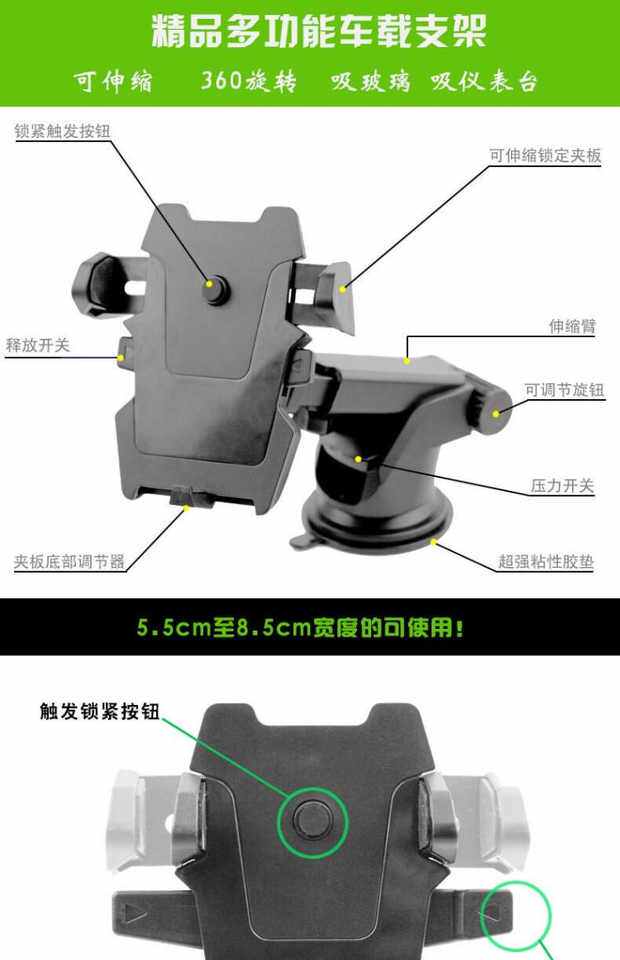 精品多功能车载支架

可伸缩　360旋转　吸玻璃　吸仪表台

锁紧触发按钮

可伸缩锁定夹板

释放开关

伸缩臂

可调节旋钮

压力开关

夹板底部调节器

超强粘性胶垫

5.5cm至8.5cm宽度的可使用!

触发锁紧按钮