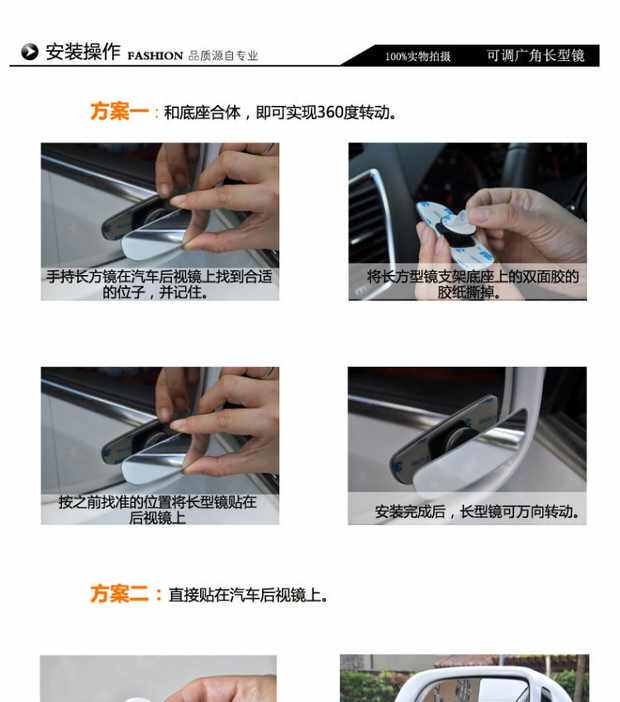 安装操作 FASHION 品质源自专业

100%实物拍摄 可调广角长型镜

方案一：和底座合体，即可实现360度转动。

手持长方镜在汽车后视镜上找到合适的位子，并记住。

将长方型镜支架底座上的双面胶的胶纸撕掉。

按之前找准的位置将长型镜贴在后视镜上

安装完成后，长型镜可万向转动。

方案二：直接贴在汽车后视镜上。