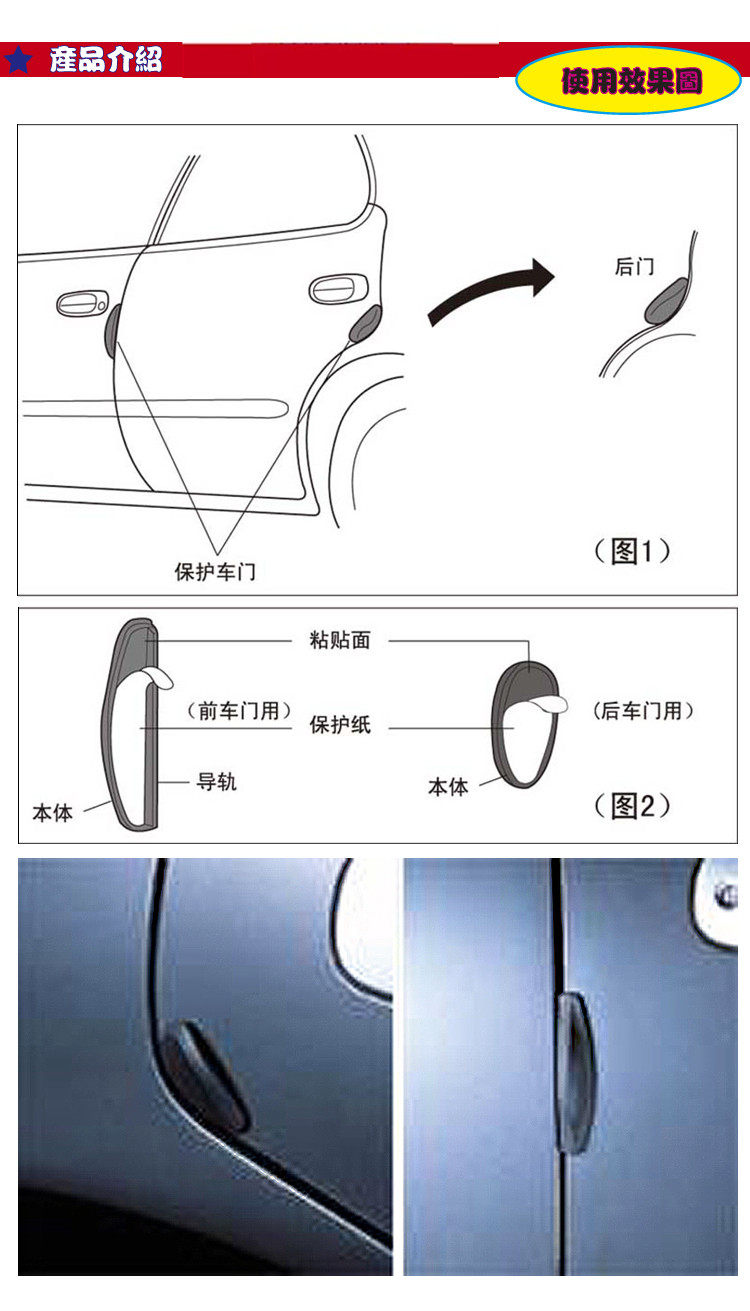 產品介紹

使用效果圖

后门

保护车门

（图1）

粘贴面

（前车门用）

保护纸

（后车门用）

导轨

本体

本体

（图2）