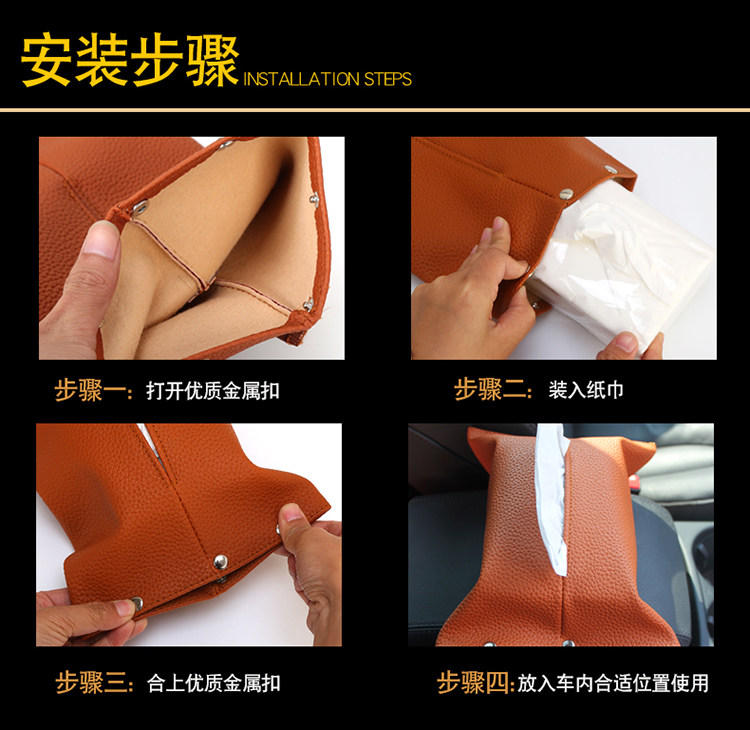 安装步骤 INSTALLATION STEPS

步骤一：打开优质金属扣

步骤二：装入纸巾

步骤三：合上优质金属扣

步骤四：放入车内合适位置使用