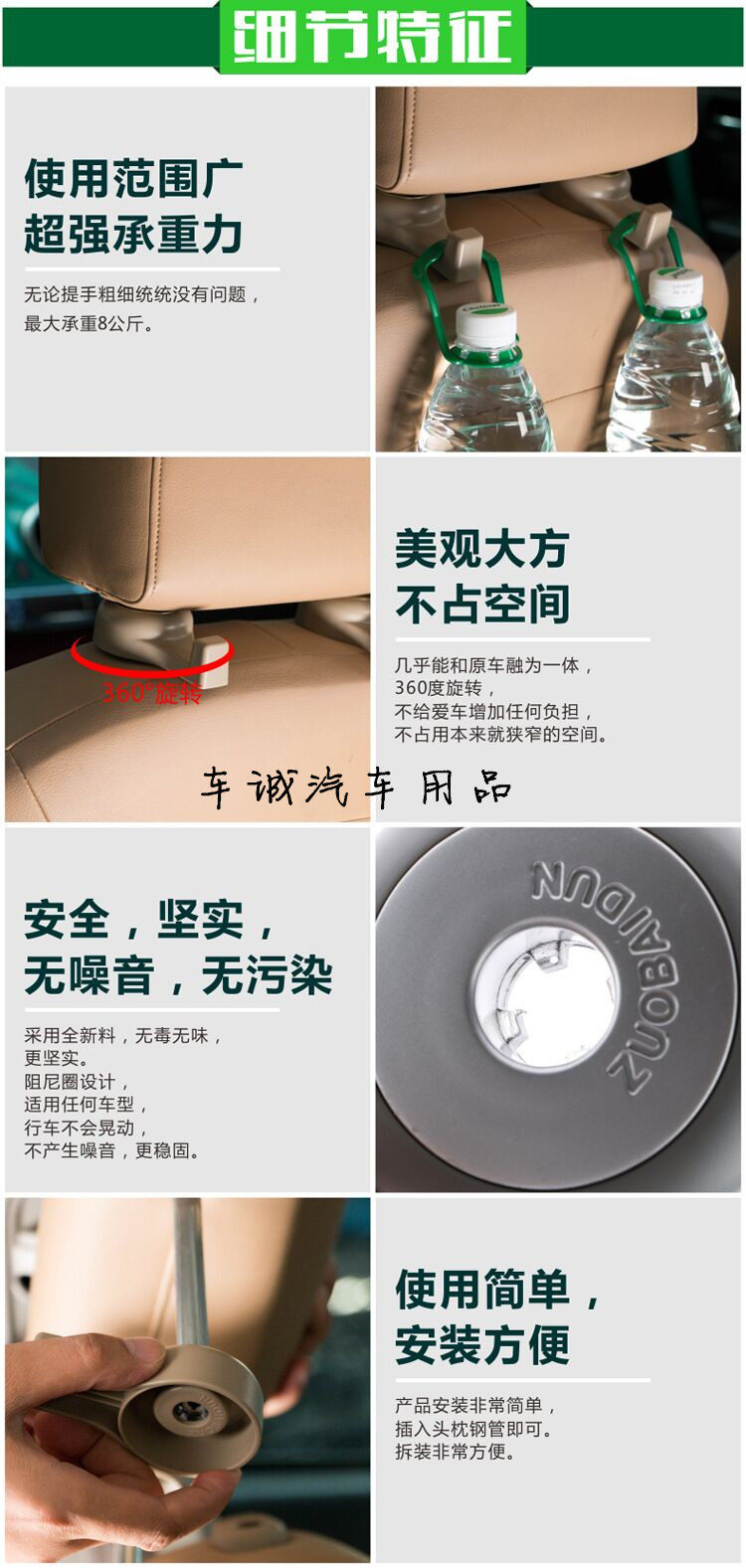 细节特征

使用范围广
超强承重力

无论提手粗细统统没有问题，
最大承重8公斤。

360°旋转

美观大方
不占空间

几乎能和原车融为一体，
360度旋转，
不给爱车增加任何负担，
不占用本来就狭窄的空间。

车诚汽车用品

安全，坚实，
无噪音，无污染

采用全新料，无毒无味，
更坚实。
阻尼圈设计，
适用任何车型，
行车不会晃动，
不产生噪音，更稳固。

ZUOBAIDUN

使用简单，
安装方便

产品安装非常简单，
插入头枕钢管即可。
拆装非常方便。