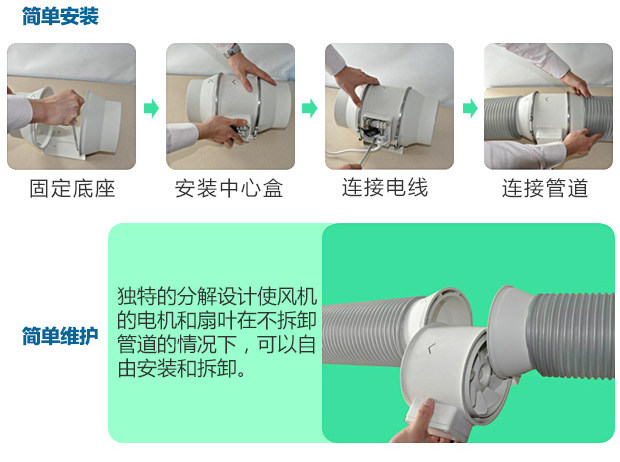 简单安装

固定底座

安装中心盒

连接电线

连接管道

简单维护

独特的分解设计使风机的电机和扇叶在不拆卸管道的情况下，可以自由安装和拆卸。