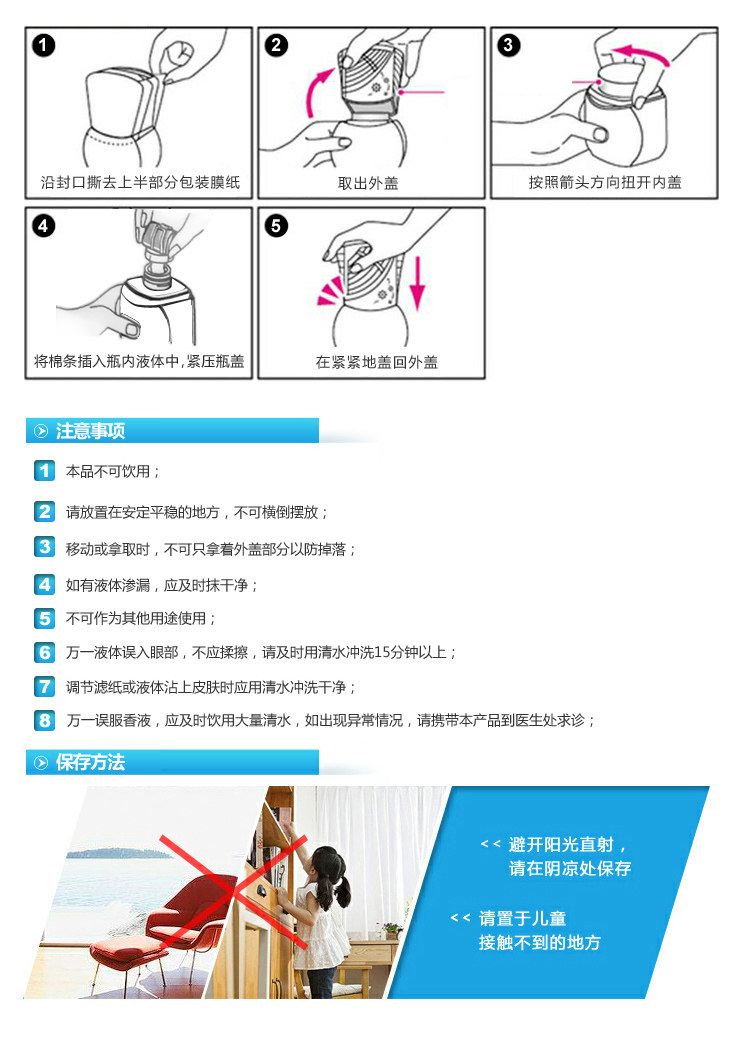 1
沿封口撕去上半部分包装膜纸

2
取出外盖

3
按照箭头方向扭开内盖

4
将棉条插入瓶内液体中，紧压瓶盖

5
在紧紧地盖回外盖

注意事项

1 本品不可饮用；

2 请放置在安定平稳的地方，不可横倒摆放；

3 移动或拿取时，不可只拿着外盖部分以防掉落；

4 如有液体渗漏，应及时抹干净；

5 不可作为其他用途使用；

6 万一液体误入眼部，不应揉擦，请及时用清水冲洗15分钟以上；

7 调节滤纸或液体沾上皮肤时应用清水冲洗干净；

8 万一误服香液，应及时饮用大量清水，如出现异常情况，请携带本产品到医生处求诊；

保存方法

<< 避开阳光直射，请在阴凉处保存

<< 请置于儿童接触不到的地方