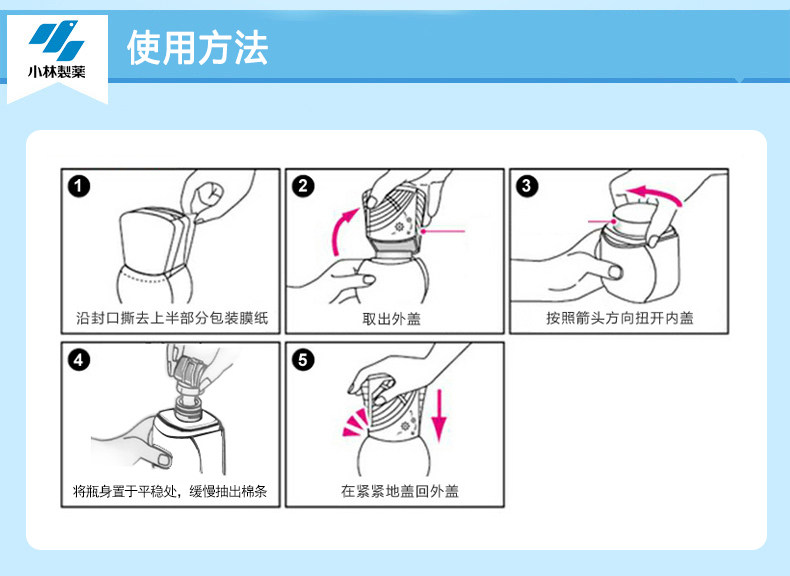 小林製薬

使用方法

1
沿封口撕去上半部分包装膜纸

2
取出外盖

3
按照箭头方向扭开内盖

4
将瓶身置于平稳处，缓慢抽出棉条

5
在紧紧地盖回外盖