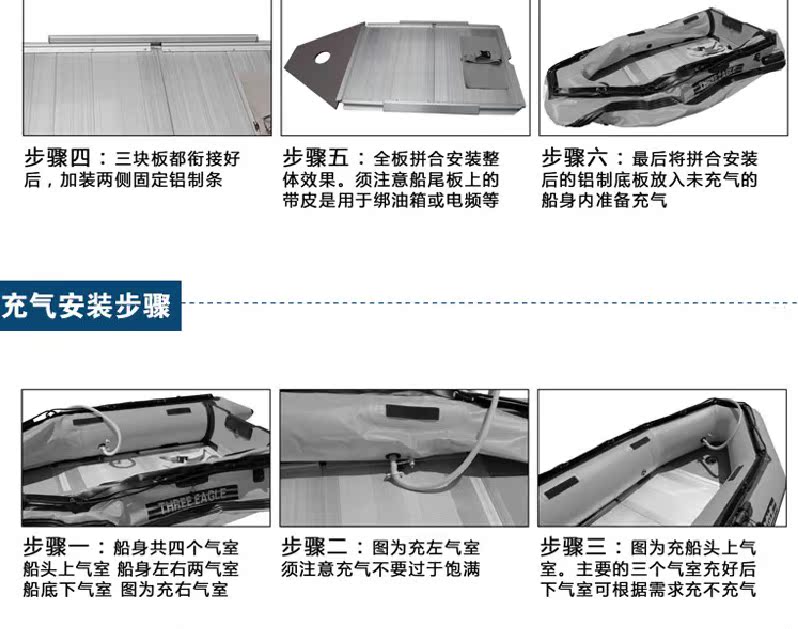 步骤四：三块板都衔接好后，加装两侧固定铝制条

步骤五：全板拼合安装整体效果。须注意船尾板上的带皮是用于绑油箱或电频等

步骤六：最后将拼合安装后的铝制底板放入未充气的船身内准备充气

充气安装步骤

THREE EAGLE

步骤一：船身共四个气室 船头上气室 船身左右两气室 船底下气室 图为充右气室

步骤二：图为充左气室 须注意充气不要过于饱满

步骤三：图为充船头上气室。主要的三个气室充好后下气室可根据需求充不充气