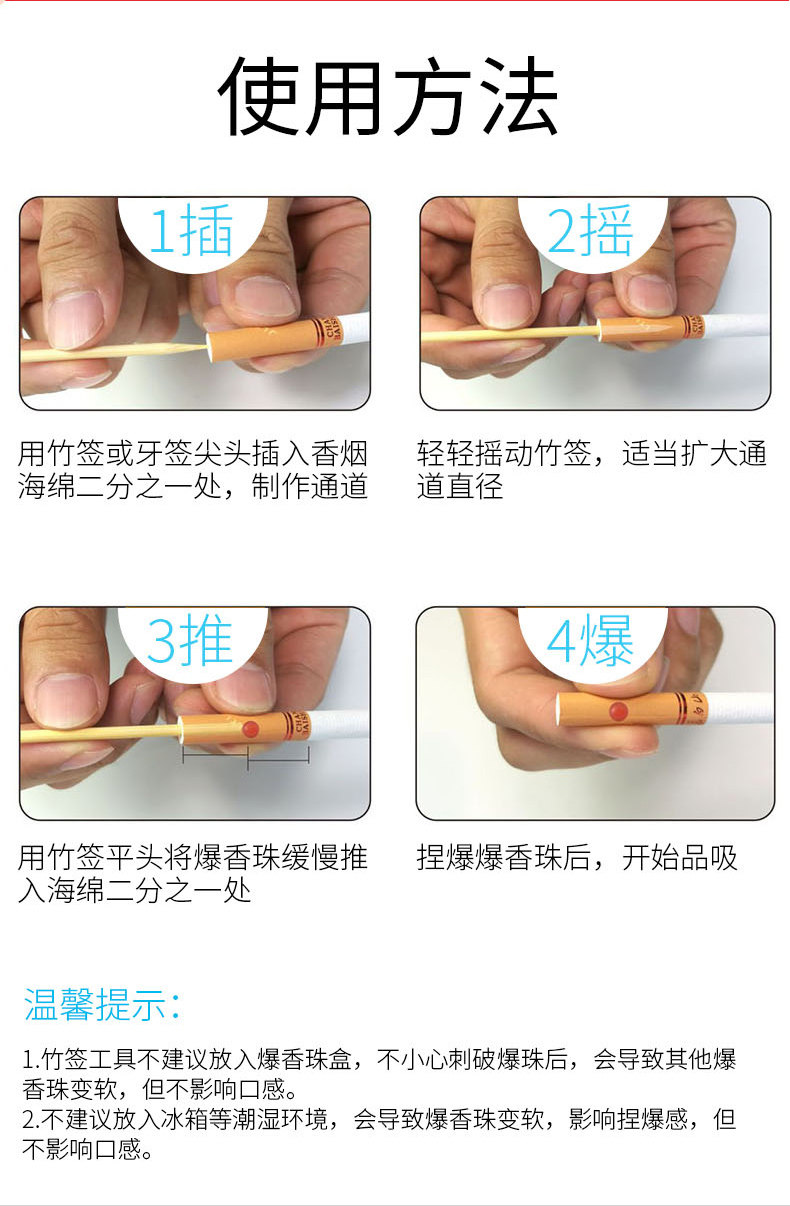 使用方法

1插

用竹签或牙签尖头插入香烟海绵二分之一处，制作通道

2摇

轻轻摇动竹签，适当扩大通道直径

3推

用竹签平头将爆香珠缓慢推入海绵二分之一处

4爆

捏爆爆香珠后，开始品吸

温馨提示：

1.竹签工具不建议放入爆香珠盒，不小心刺破爆珠后，会导致其他爆香珠变软，但不影响口感。
2.不建议放入冰箱等潮湿环境，会导致爆香珠变软，影响捏爆感，但不影响口感。