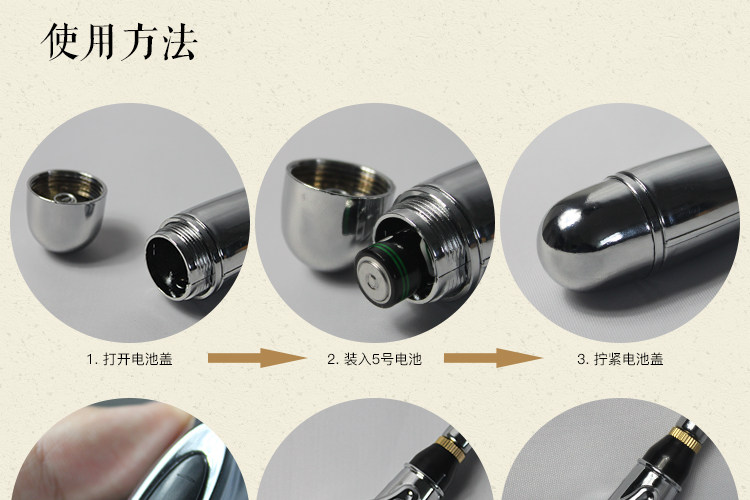 使用方法

1. 打开电池盖

2. 装入5号电池

3. 拧紧电池盖