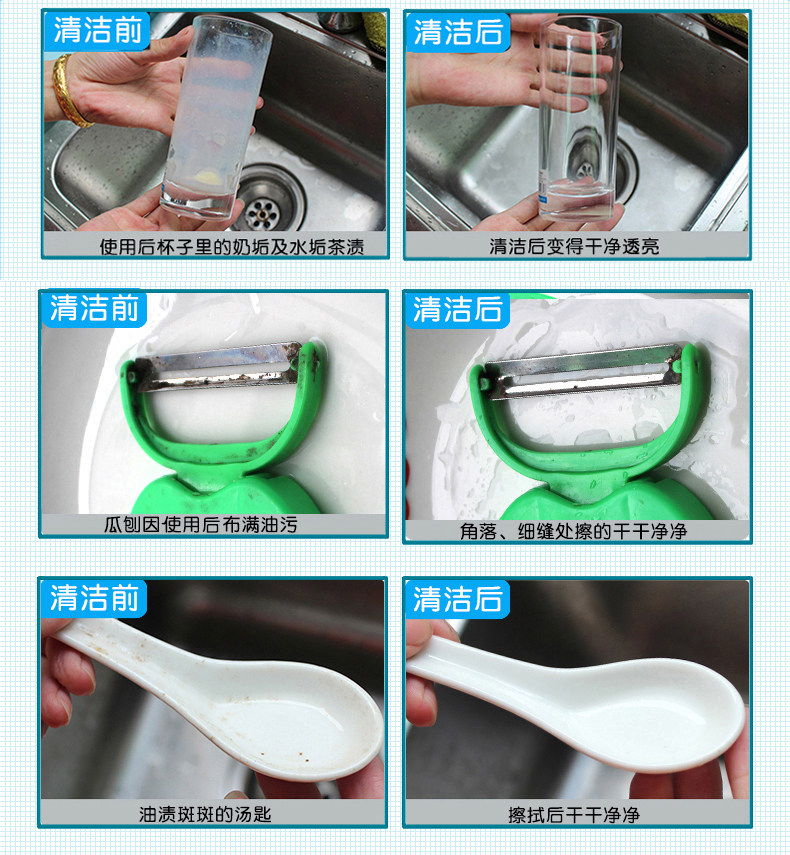 清洁前

使用后杯子里的奶垢及水垢茶渍

清洁后

清洁后变得干净透亮

清洁前

瓜刨因使用后布满油污

清洁后

角落、细缝处擦的干干净净

清洁前

油渍斑斑的汤匙

清洁后

擦拭后干干净净