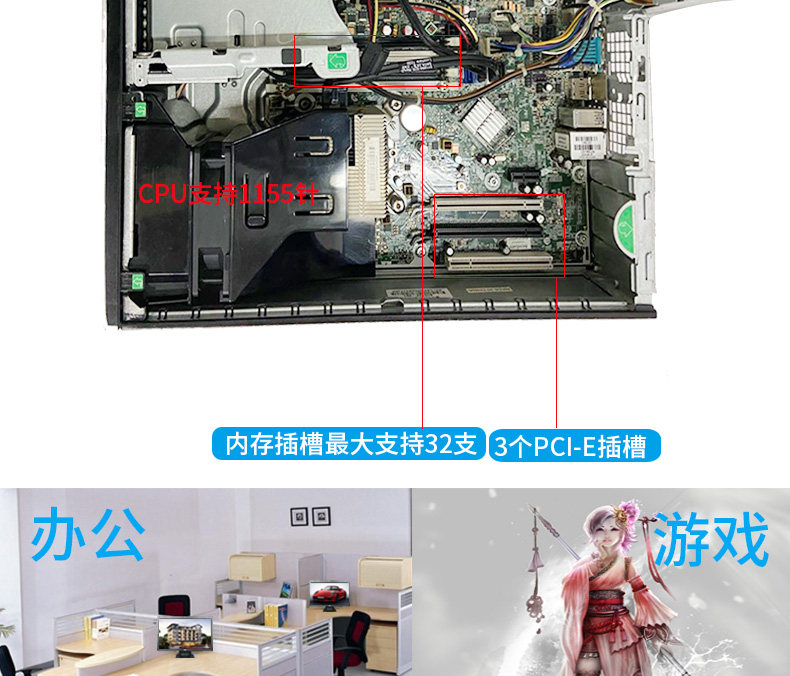 CPU支持1155针

内存插槽最大支持32支

3个PCI-E插槽

办公

游戏