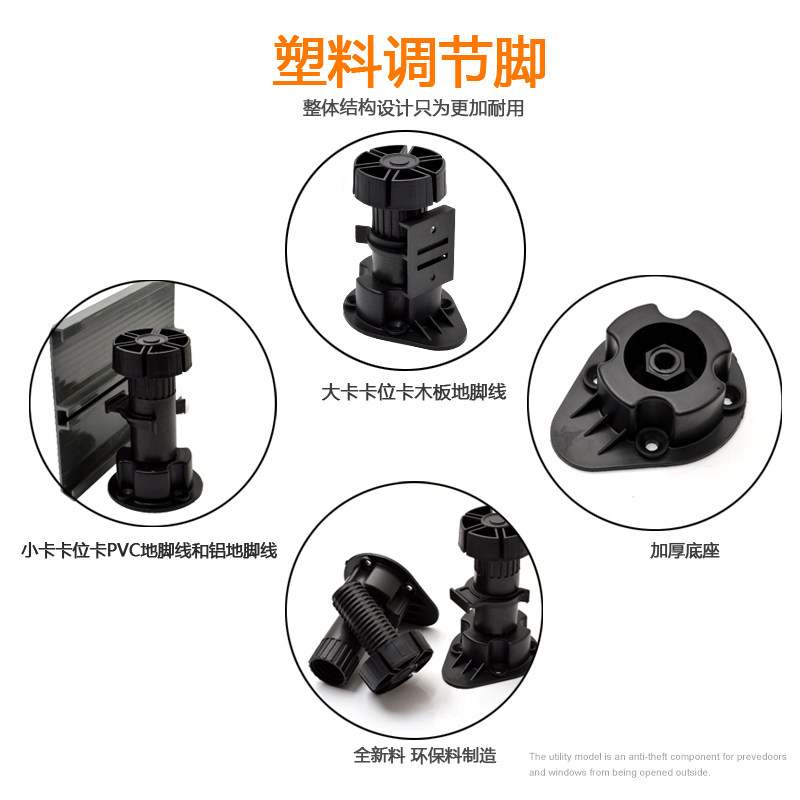 塑料调节脚
整体结构设计只为更加耐用

大卡卡位卡木板地脚线

小卡卡位卡PVC地脚线和铝地脚线

加厚底座

全新料 环保料制造

The utility model is an anti-theft component for prevedoors and windows from being opened outside.