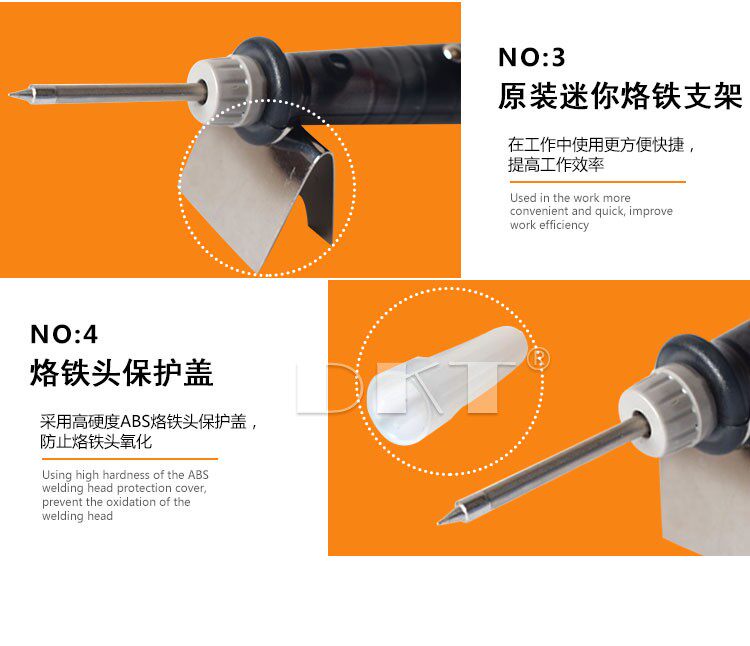 NO:3
原装迷你烙铁支架

在工作中使用更方便快捷，提高工作效率

Used in the work more convenient and quick, improve work efficiency

NO:4
烙铁头保护盖

采用高硬度ABS烙铁头保护盖，防止烙铁头氧化

Using high hardness of the ABS welding head protection cover, prevent the oxidation of the welding head

DKT®