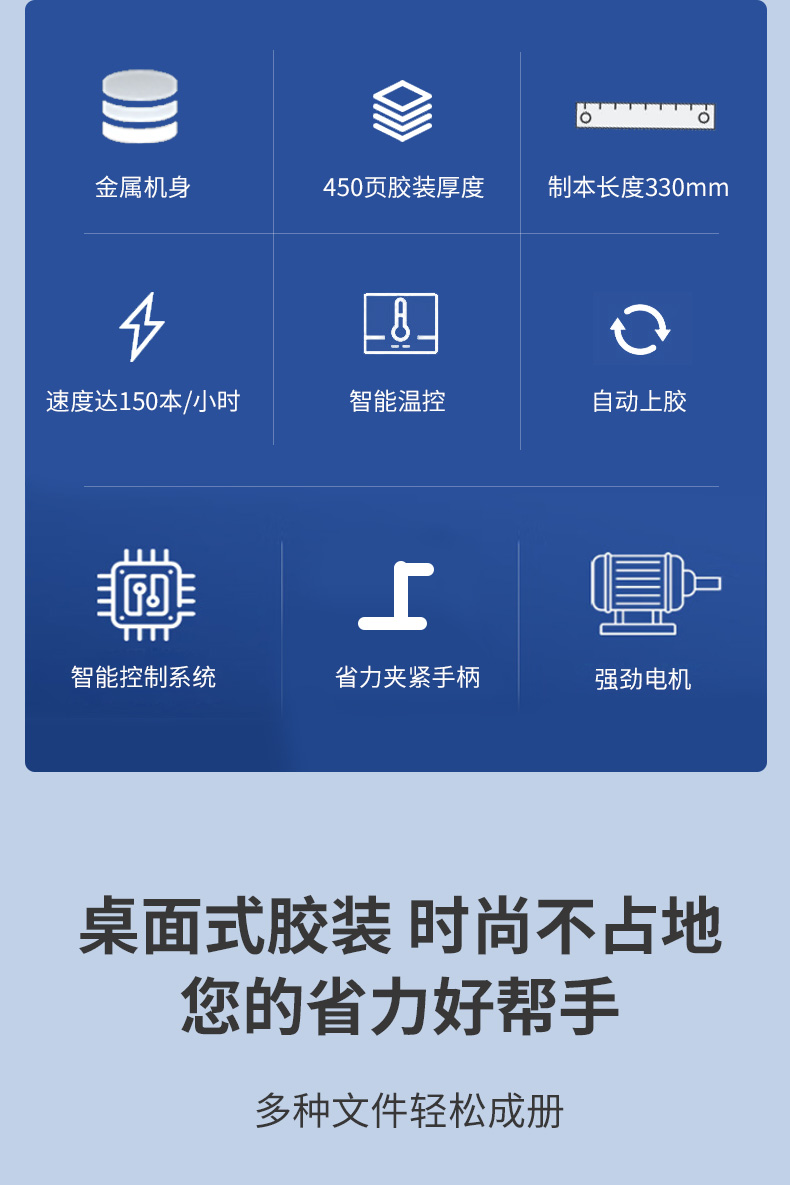 金属机身

450页胶装厚度

制本长度330mm

速度达150本/小时

智能温控

自动上胶

智能控制系统

省力夹紧手柄

强劲电机

桌面式胶装 时尚不占地
您的省力好帮手

多种文件轻松成册