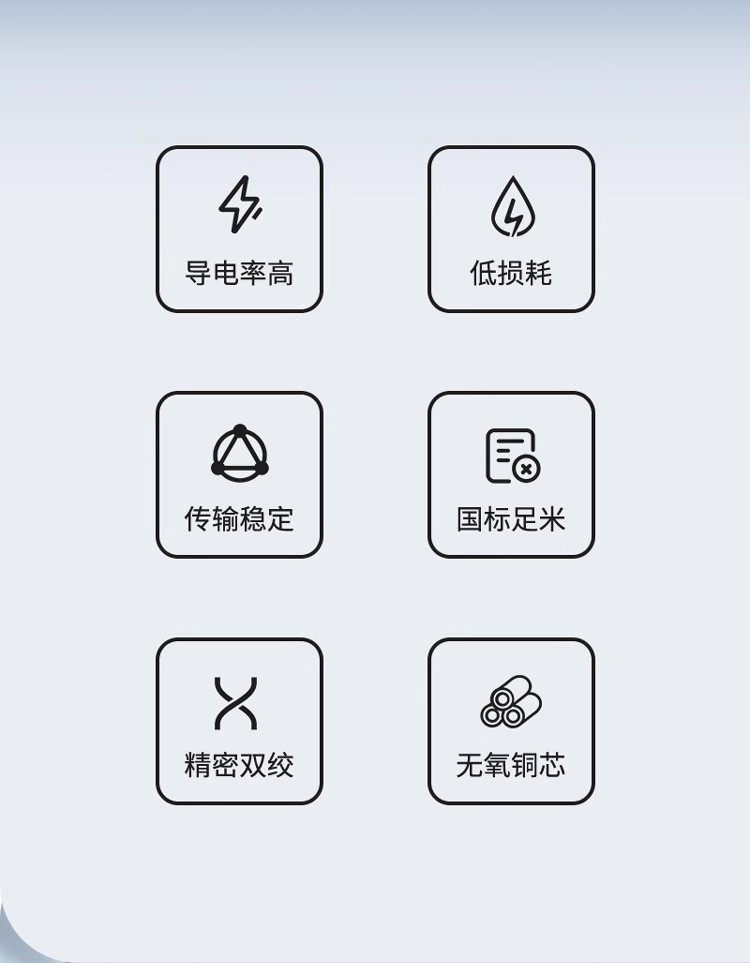 导电率高

低损耗

传输稳定

国标足米

精密双绞

无氧铜芯