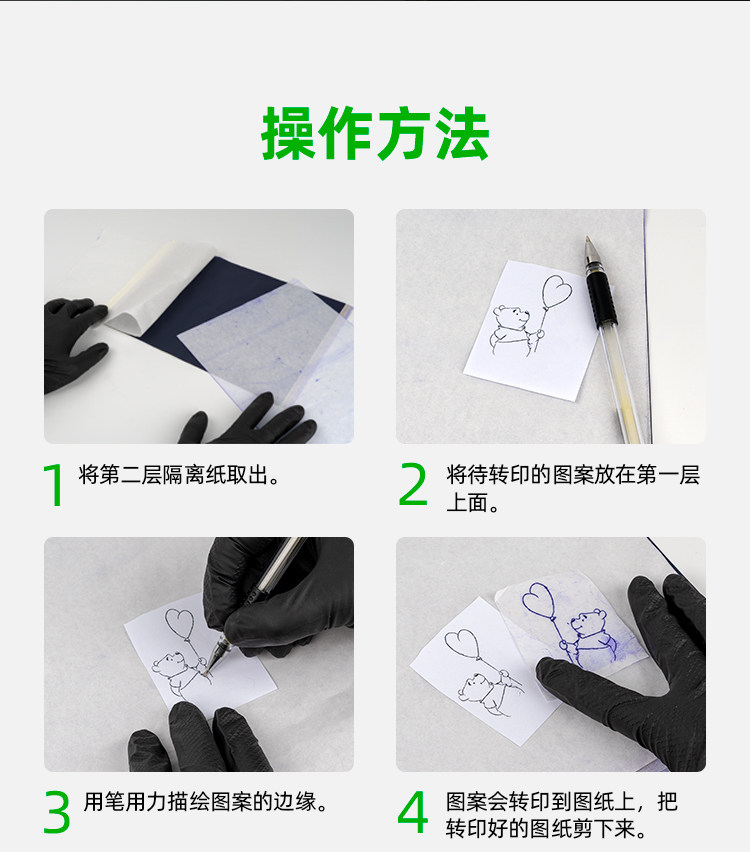 操作方法

1 将第二层隔离纸取出。

2 将待转印的图案放在第一层上面。

3 用笔用力描绘图案的边缘。

4 图案会转印到图纸上，把转印好的图纸剪下来。