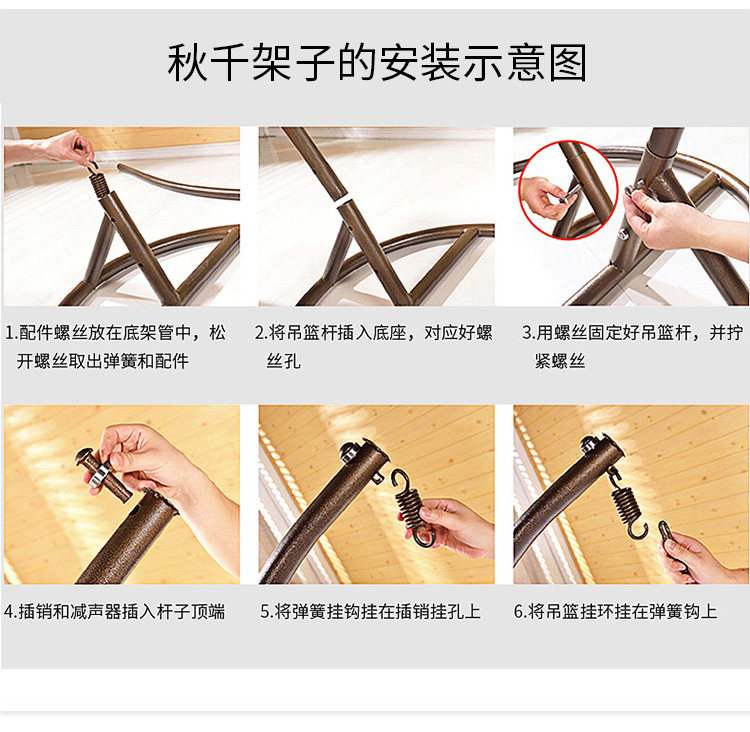 秋千架子的安装示意图

1.配件螺丝放在底架管中，松开螺丝取出弹簧和配件

2.将吊篮杆插入底座，对应好螺丝孔

3.用螺丝固定好吊篮杆，并拧紧螺丝

4.插销和减声器插入杆子顶端

5.将弹簧挂钩挂在插销挂孔上

6.将吊篮挂环挂在弹簧钩上