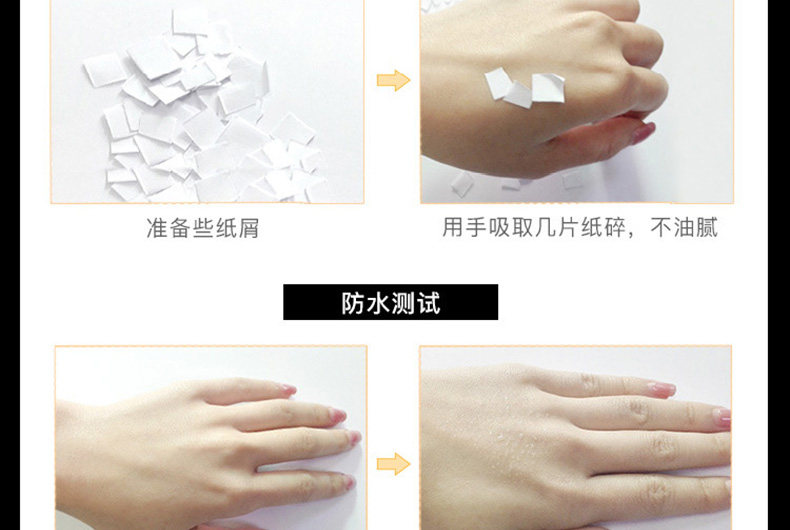 准备些纸屑

用手吸取几片纸碎，不油腻

防水测试