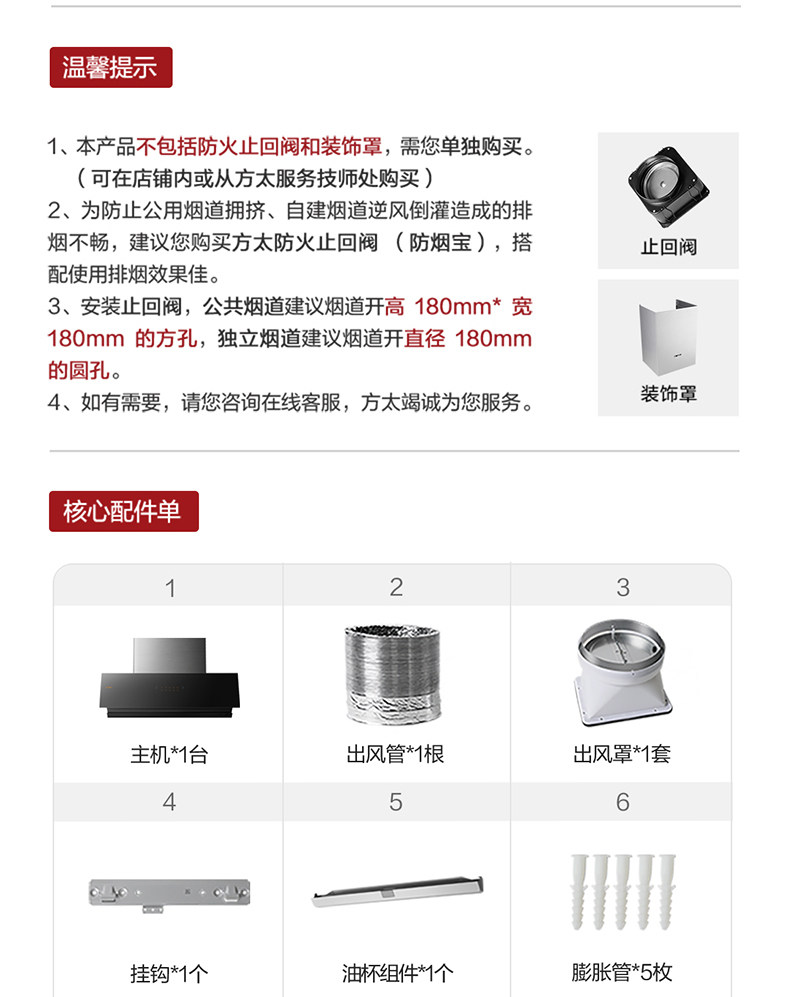 温馨提示

1、本产品不包括防火止回阀和装饰罩，需您单独购买。（可在店铺内或从方太服务技师处购买）
2、为防止公用烟道拥挤、自建烟道逆风倒灌造成的排烟不畅，建议您购买方太防火止回阀（防烟宝），搭配使用排烟效果佳。
3、安装止回阀，公共烟道建议烟道开高 180mm* 宽 180mm 的方孔，独立烟道建议烟道开直径 180mm 的圆孔。
4、如有需要，请您咨询在线客服，方太竭诚为您服务。

止回阀

装饰罩

核心配件单

| 1 | 2 | 3 |
|---|---|---|
| 主机*1台 | 出风管*1根 | 出风罩*1套 |
| 4 | 5 | 6 |
| 挂钩*1个 | 油杯组件*1个 | 膨胀管*5枚 |